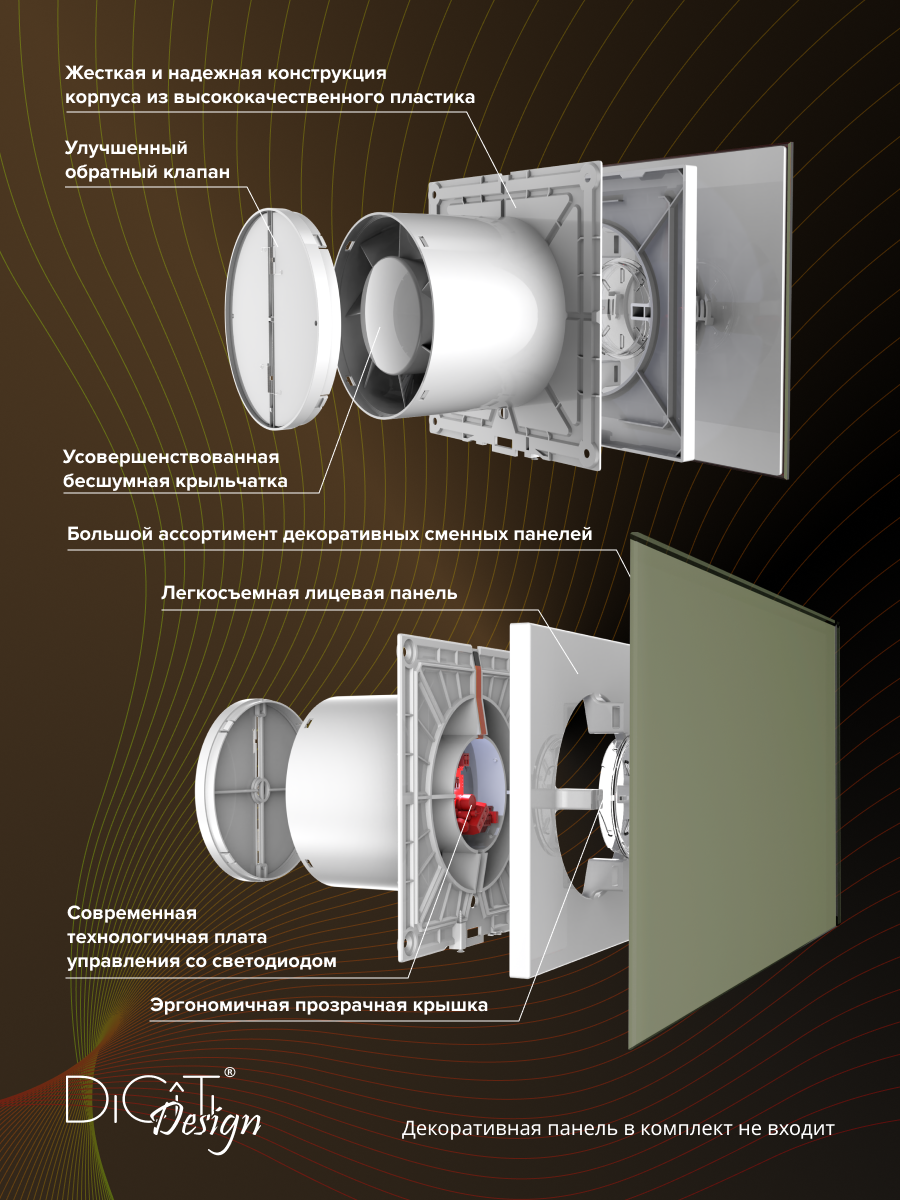 Жесткая и надежная конструкция корпуса из высококачественного пластика

Улучшенный обратный клапан

Усовершенствованная бесшумная крыльчатка

Большой ассортимент декоративных сменных панелей

Легкосъемная лицевая панель

Современная технологичная плата управления со светодиодом

Эргономичная прозрачная крышка

DiCiTi® Design

Декоративная панель в комплект не входит