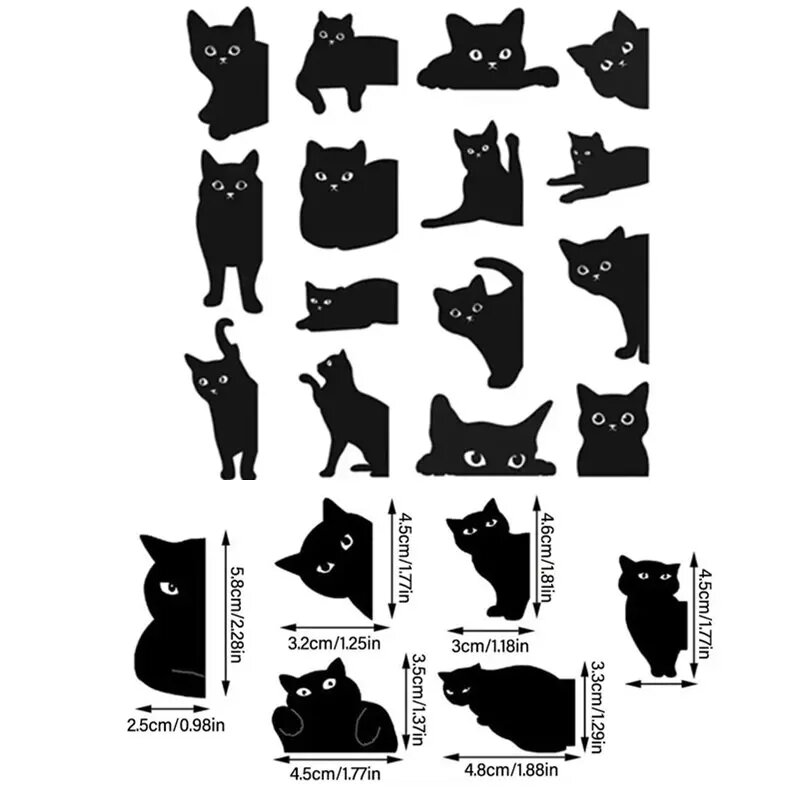 5.8cm/2.28in

2.5cm/0.98in

4.5cm/1.77in

3.2cm/1.25in

4.6cm/1.81in

3cm/1.18in

4.5cm/1.77in

3.5cm/1.37in

4.5cm/1.77in

3.3cm/1.29in

4.8cm/1.88in