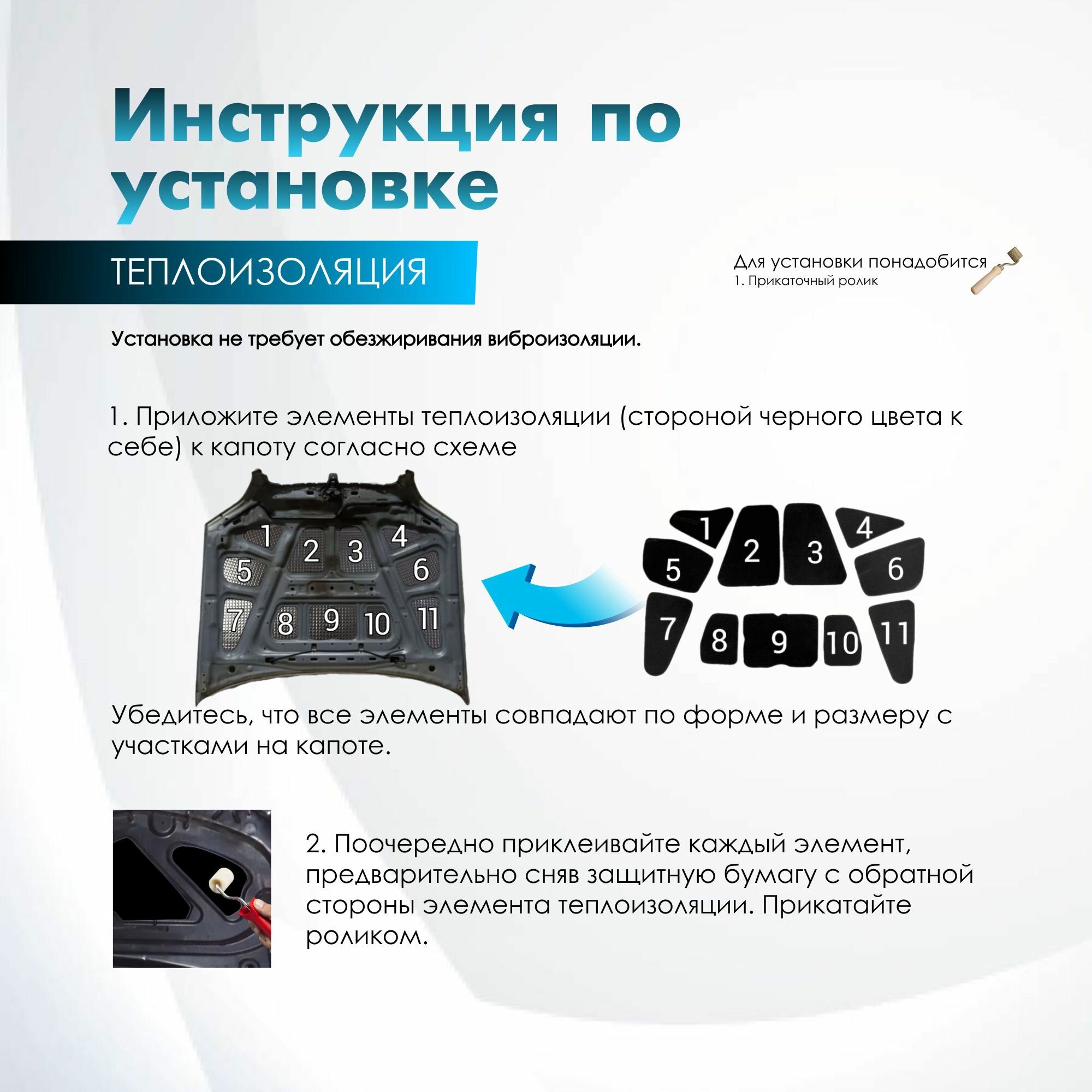 Инструкция по установке

ТЕПЛОИЗОЛЯЦИЯ

Для установки понадобится
1. Прикаточный ролик

Установка не требует обезжиривания виброизоляции.

1. Приложите элементы теплоизоляции (стороной черного цвета к себе) к капоту согласно схеме

1 2 3 4 5 6 7 8 9 10 11

1 2 3 4 5 6 7 8 9 10 11

Убедитесь, что все элементы совпадают по форме и размеру с участками на капоте.

2. Поочередно приклеивайте каждый элемент, предварительно сняв защитную бумагу с обратной стороны элемента теплоизоляции. Прикатайте роликом.