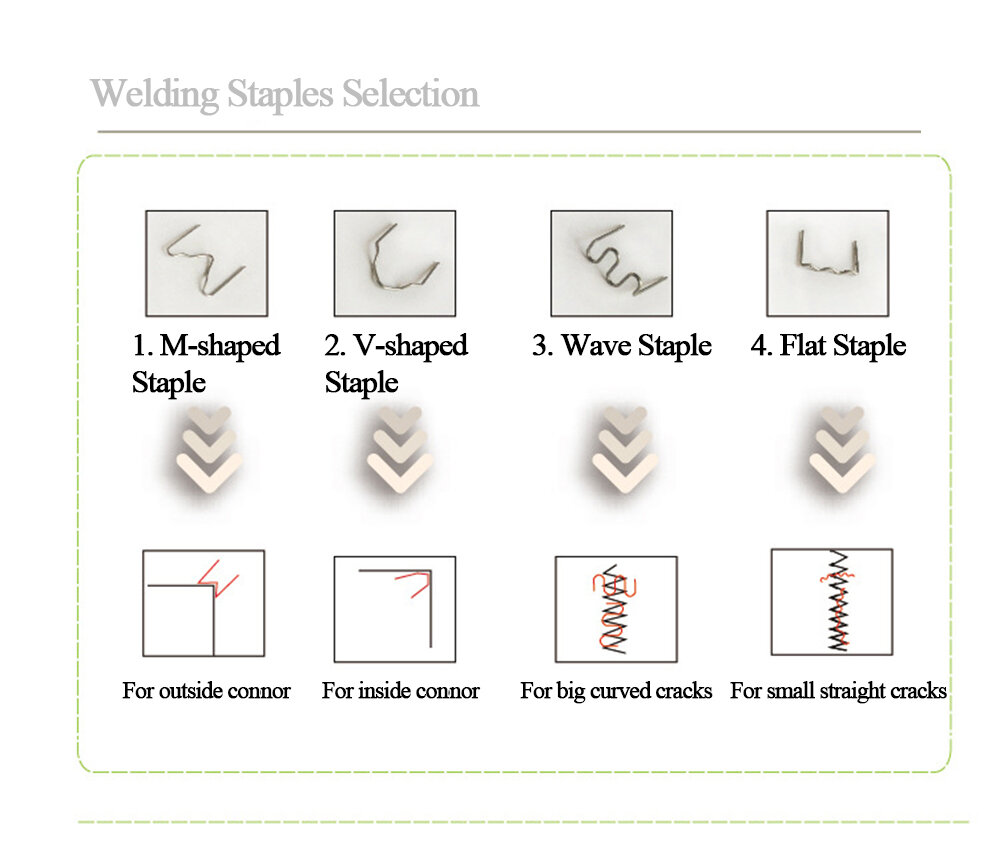 Welding Staples Selection

1. M-shaped Staple

2. V-shaped Staple

3. Wave Staple

4. Flat Staple

For outside connor

For inside connor

For big curved cracks

For small straight cracks