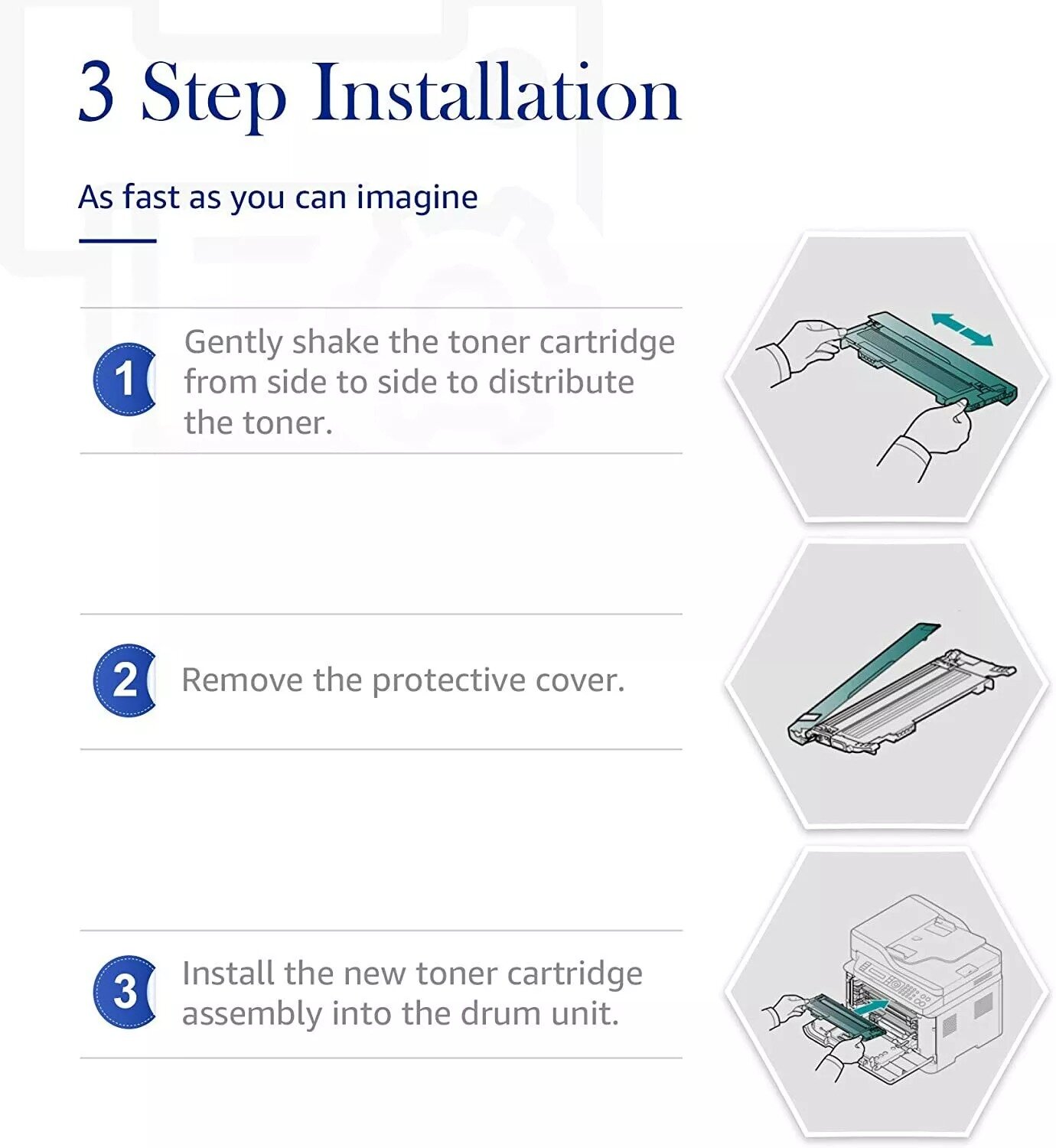 3 Step Installation

As fast as you can imagine

1 Gently shake the toner cartridge from side to side to distribute the toner.

2 Remove the protective cover.

3 Install the new toner cartridge assembly into the drum unit.