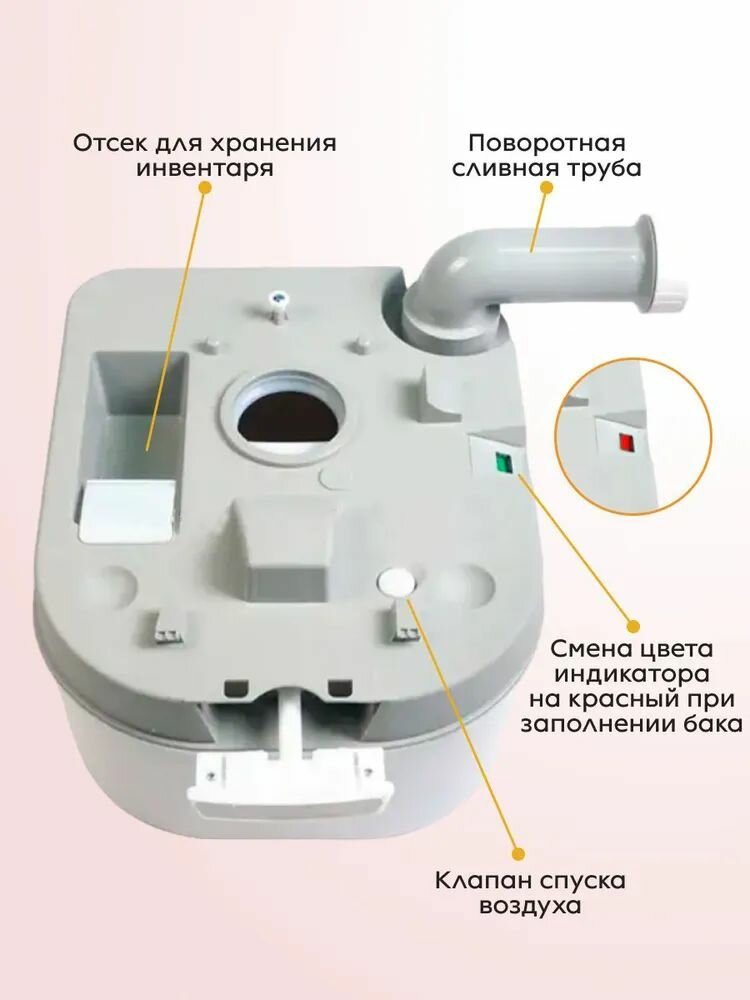 Отсек для хранения инвентаря

Поворотная сливная труба

Смена цвета индикатора на красный при заполнении бака

Клапан спуска воздуха