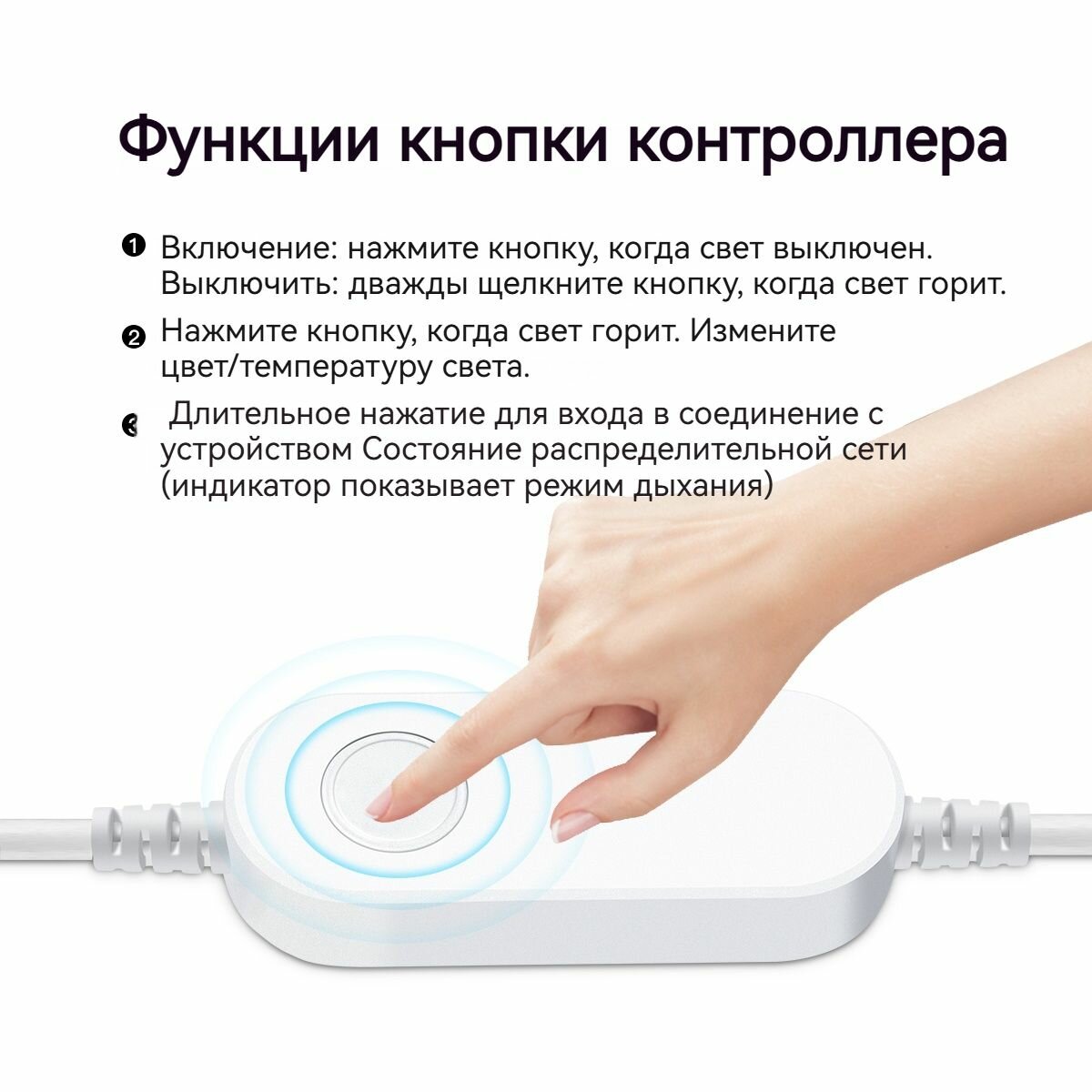 Функции кнопки контроллера

❶ Включение: нажмите кнопку, когда свет выключен. Выключить: дважды щелкните кнопку, когда свет горит.

❷ Нажмите кнопку, когда свет горит. Измените цвет/температуру света.

❸ Длительное нажатие для входа в соединение с устройством Состояние распределительной сети (индикатор показывает режим дыхания)