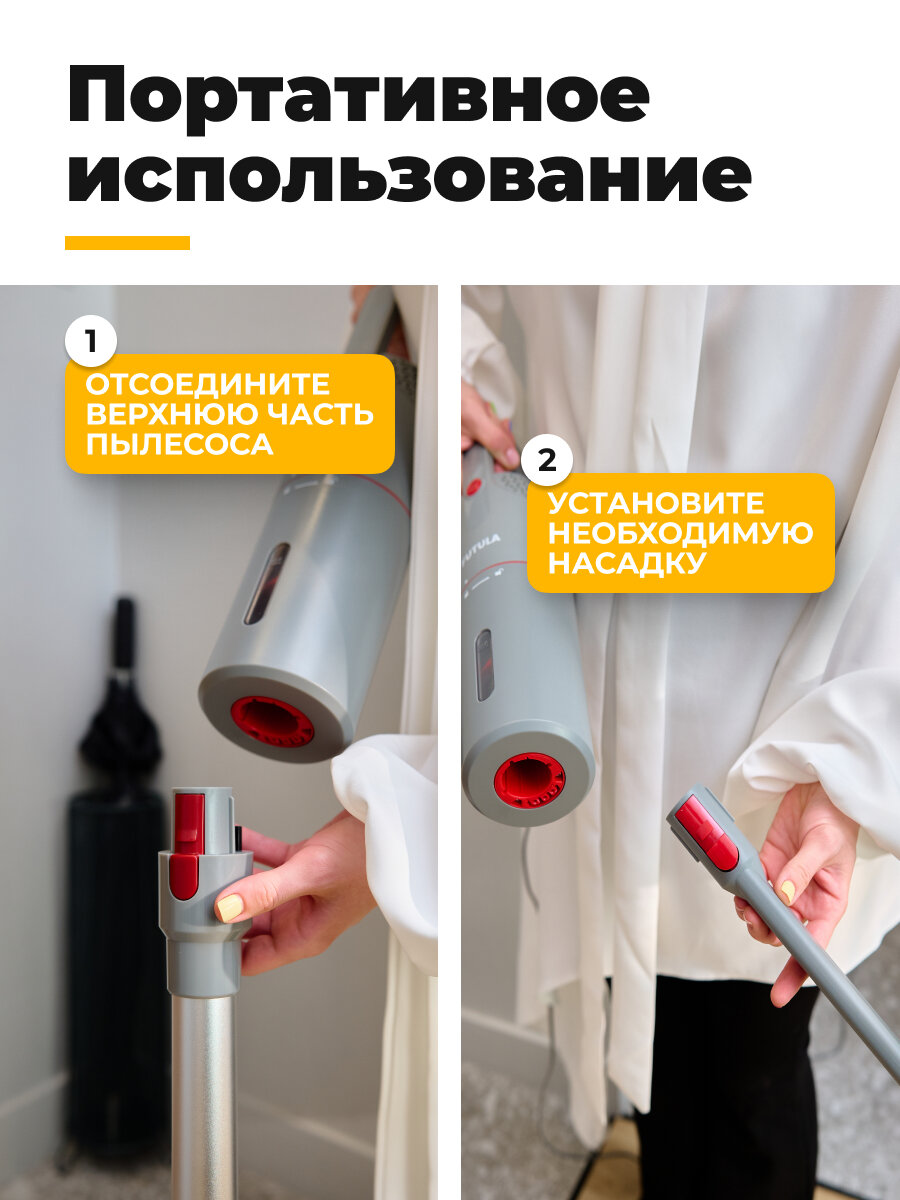 Портативное использование

1

ОТСОЕДИНИТЕ ВЕРХНЮЮ ЧАСТЬ ПЫЛЕСОСА

2

УСТАНОВИТЕ НЕОБХОДИМУЮ НАСАДКУ

FUTULA