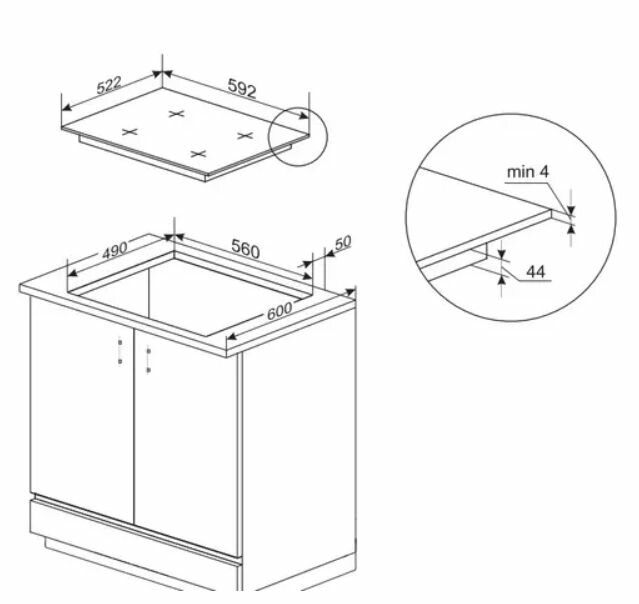 522
592
min 4
44
490
560
50
600