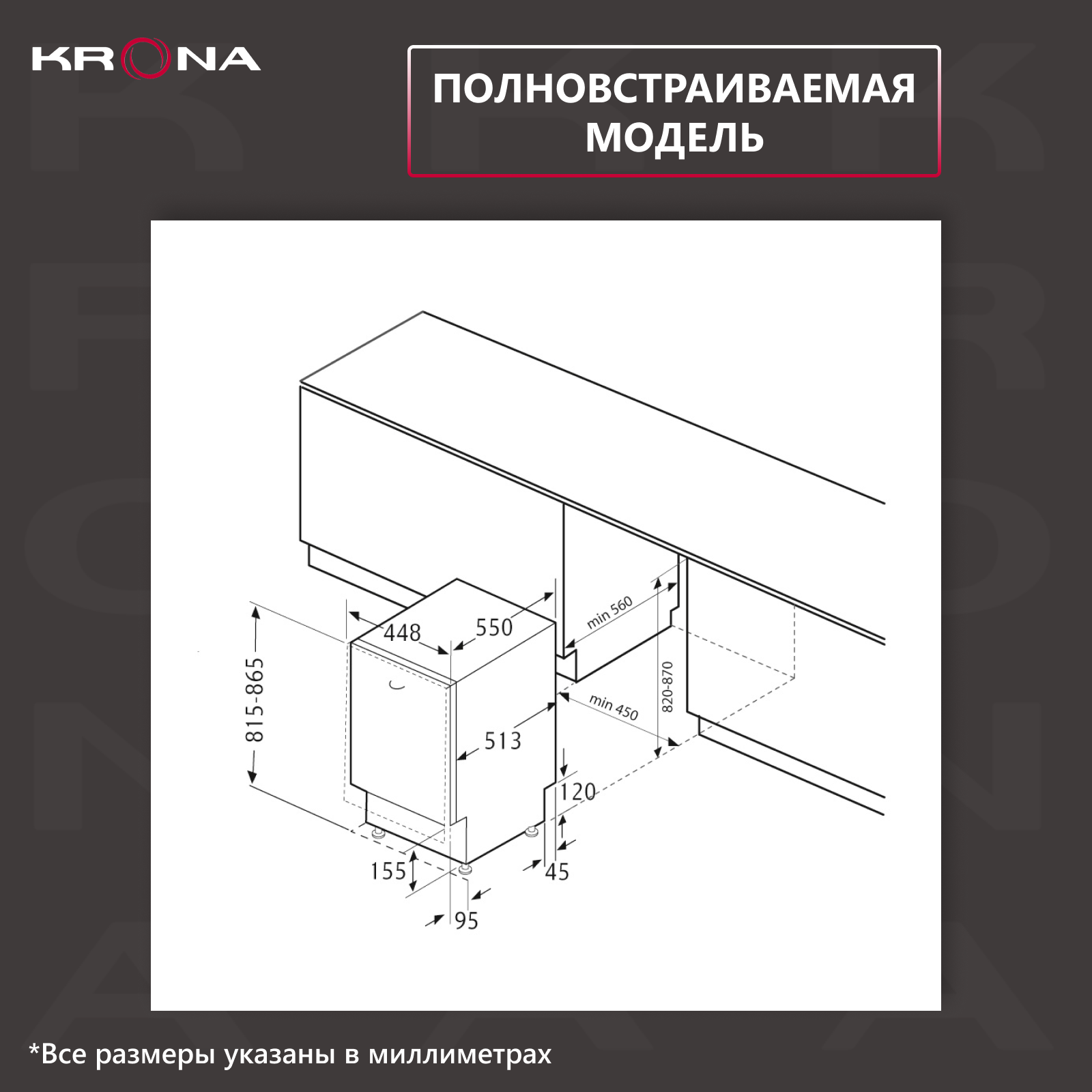 KRONA

ПОЛНОВСТРАИВАЕМАЯ МОДЕЛЬ

815-865
448
550
min 560
820-870
min 450
513
120
155
45
95

*Все размеры указаны в миллиметрах