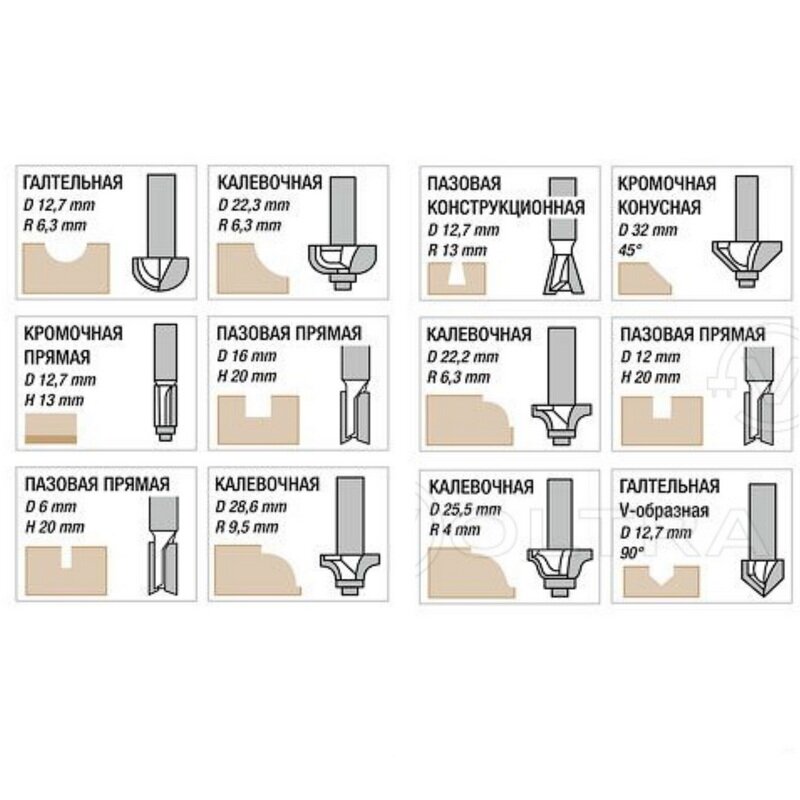 ГАЛТЕЛЬНАЯ
D 12,7 mm
R 6,3 mm

КАЛЕВОЧНАЯ
D 22,3 mm
R 6,3 mm

ПАЗОВАЯ КОНСТРУКЦИОННАЯ
D 12,7 mm
R 13 mm

КРОМОЧНАЯ КОНУСНАЯ
D 32 mm
45°

КРОМОЧНАЯ ПРЯМАЯ
D 12,7 mm
H 13 mm

ПАЗОВАЯ ПРЯМАЯ
D 16 mm
H 20 mm

КАЛЕВОЧНАЯ
D 22,2 mm
R 6,3 mm

ПАЗОВАЯ ПРЯМАЯ
D 12 mm
H 20 mm

ПАЗОВАЯ ПРЯМАЯ
D 6 mm
H 20 mm

КАЛЕВОЧНАЯ
D 28,6 mm
R 9,5 mm

КАЛЕВОЧНАЯ
D 25,5 mm
R 4 mm

ГАЛТЕЛЬНАЯ
V-образная
D 12,7 mm
90°