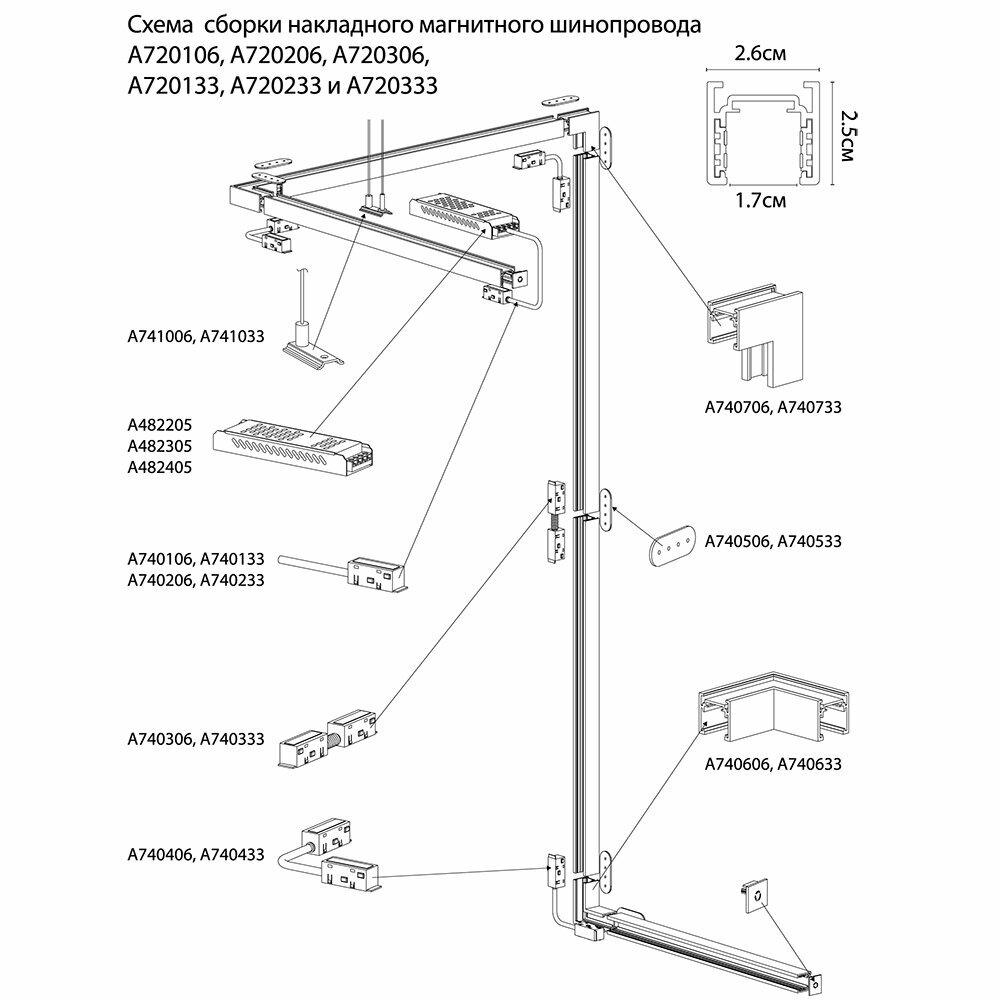 Схема сборки накладного магнитного шинопровода
A720106, A720206, A720306,
A720133, A720233 и A720333

2.6см
2.5см
1.7см

A741006, A741033

A482205
A482305
A482405

A740106, A740133
A740206, A740233

A740306, A740333

A740406, A740433

A740706, A740733

A740506, A740533

A740606, A740633