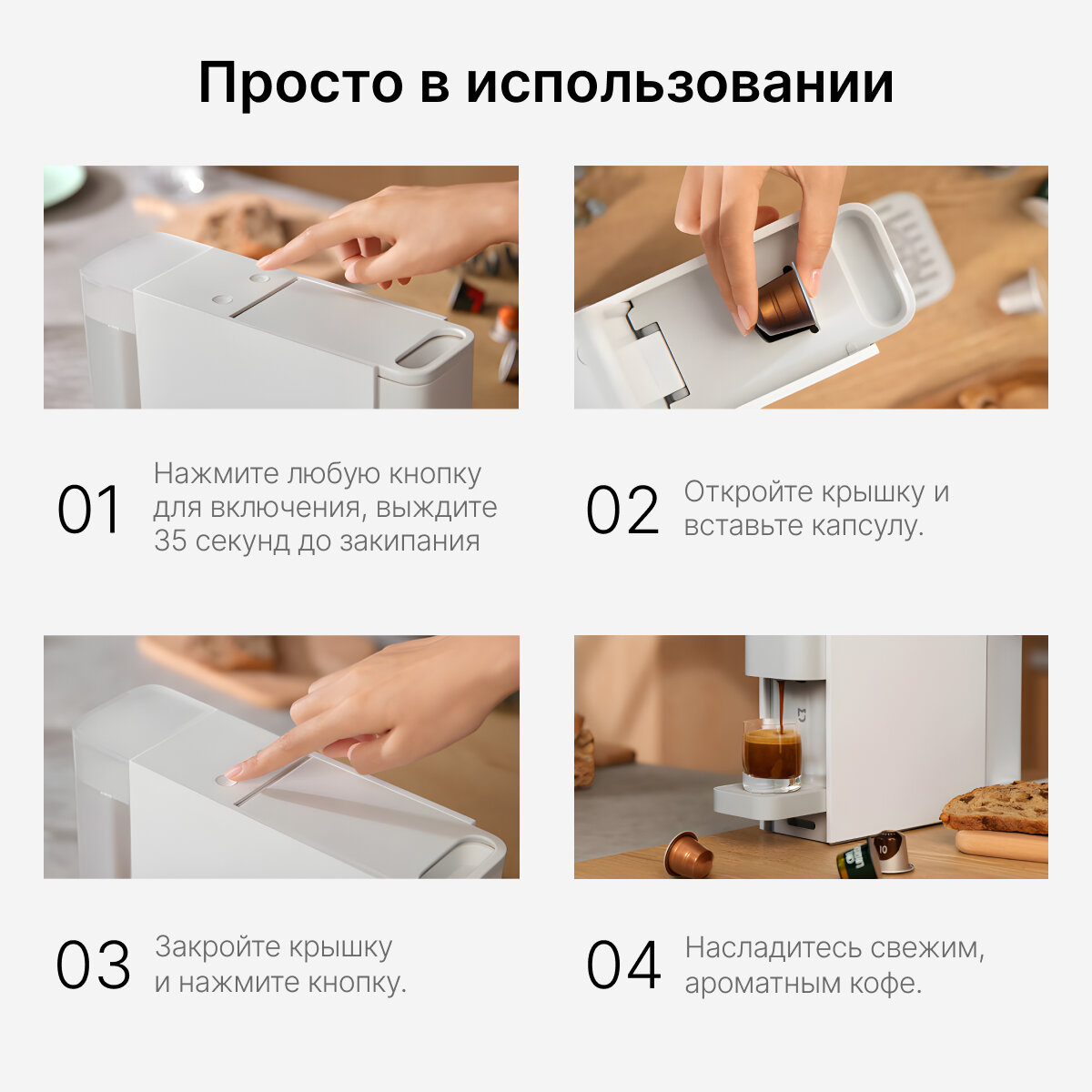 Просто в использовании

01 Нажмите любую кнопку для включения, выждите 35 секунд до закипания

02 Откройте крышку и вставьте капсулу.

03 Закройте крышку и нажмите кнопку.

04 Насладитесь свежим, ароматным кофе.