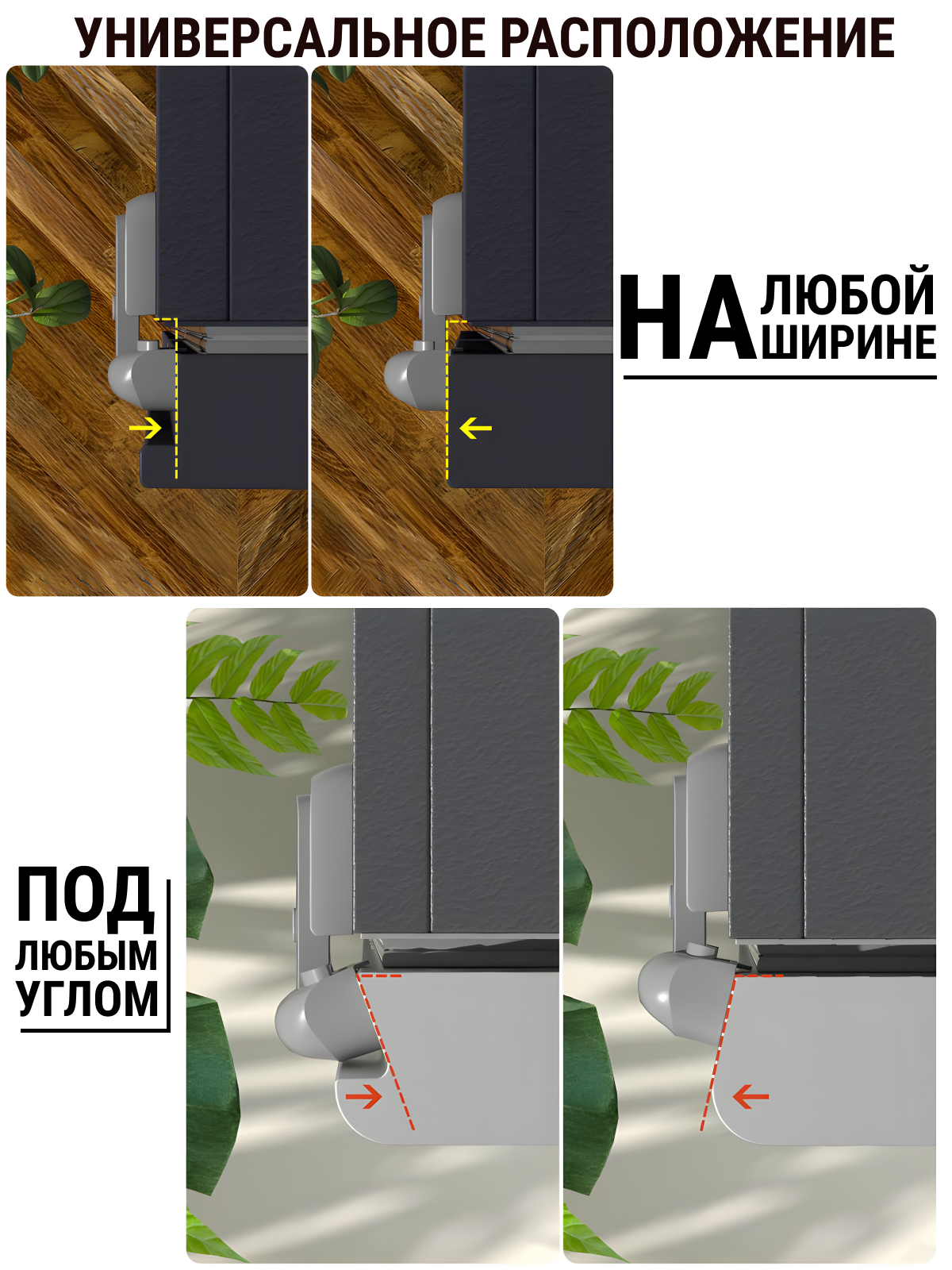 УНИВЕРСАЛЬНОЕ РАСПОЛОЖЕНИЕ

НА ЛЮБОЙ ШИРИНЕ

ПОД ЛЮБЫМ УГЛОМ