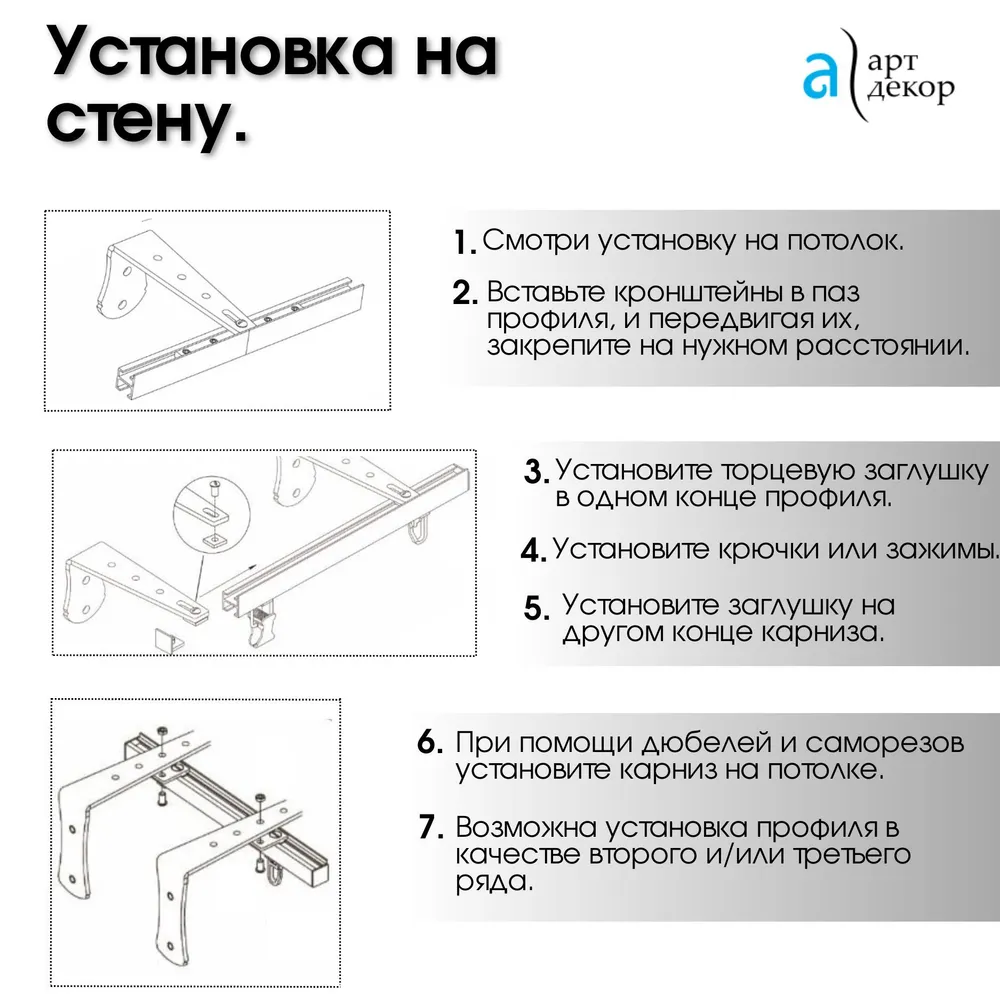 Установка на стену.

а арт декор

1. Смотри установку на потолок.

2. Вставьте кронштейны в паз профиля, и передвигая их, закрепите на нужном расстоянии.

3. Установите торцевую заглушку в одном конце профиля.

4. Установите крючки или зажимы.

5. Установите заглушку на другом конце карниза.

6. При помощи дюбелей и саморезов установите карниз на потолке.

7. Возможна установка профиля в качестве второго и/или третьего ряда.