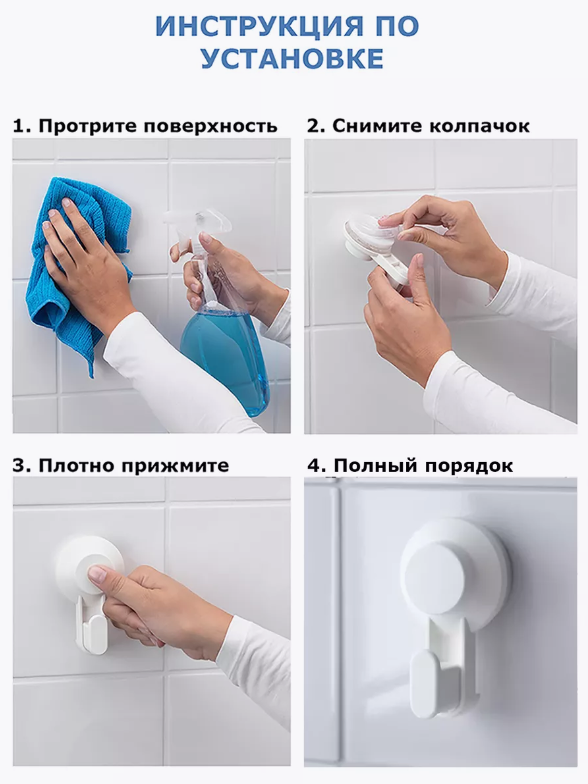 ИНСТРУКЦИЯ ПО УСТАНОВКЕ

1. Протрите поверхность

2. Снимите колпачок

3. Плотно прижмите

4. Полный порядок