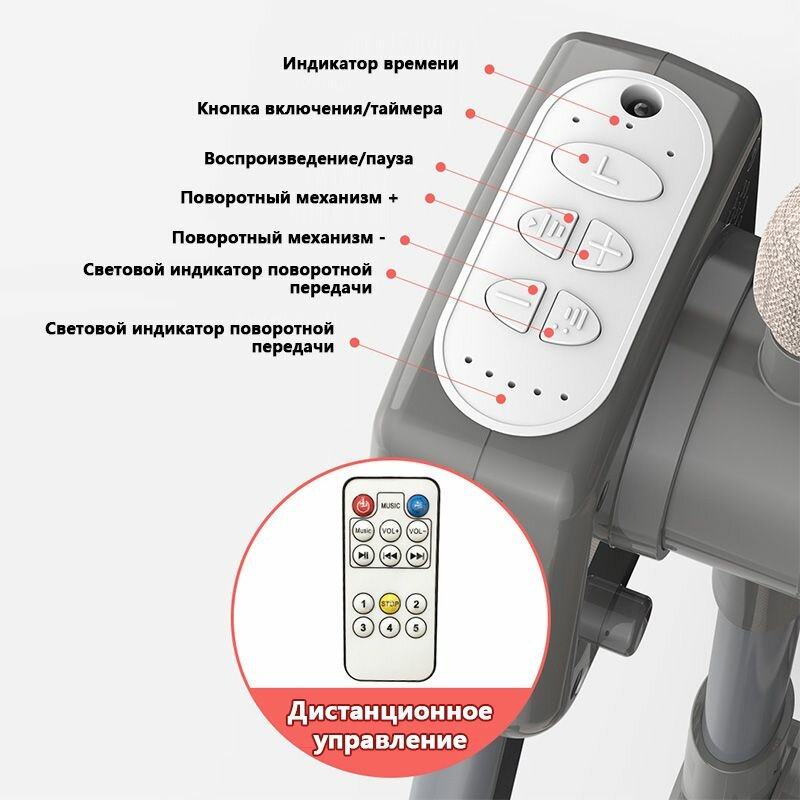 Индикатор времени

Кнопка включения/таймера

Воспроизведение/пауза

Поворотный механизм +

Поворотный механизм -

Световой индикатор поворотной передачи

Световой индикатор поворотной передачи

MUSIC

Music

VOL+

VOL-

1

STOP

2

3

4

5

Дистанционное управление