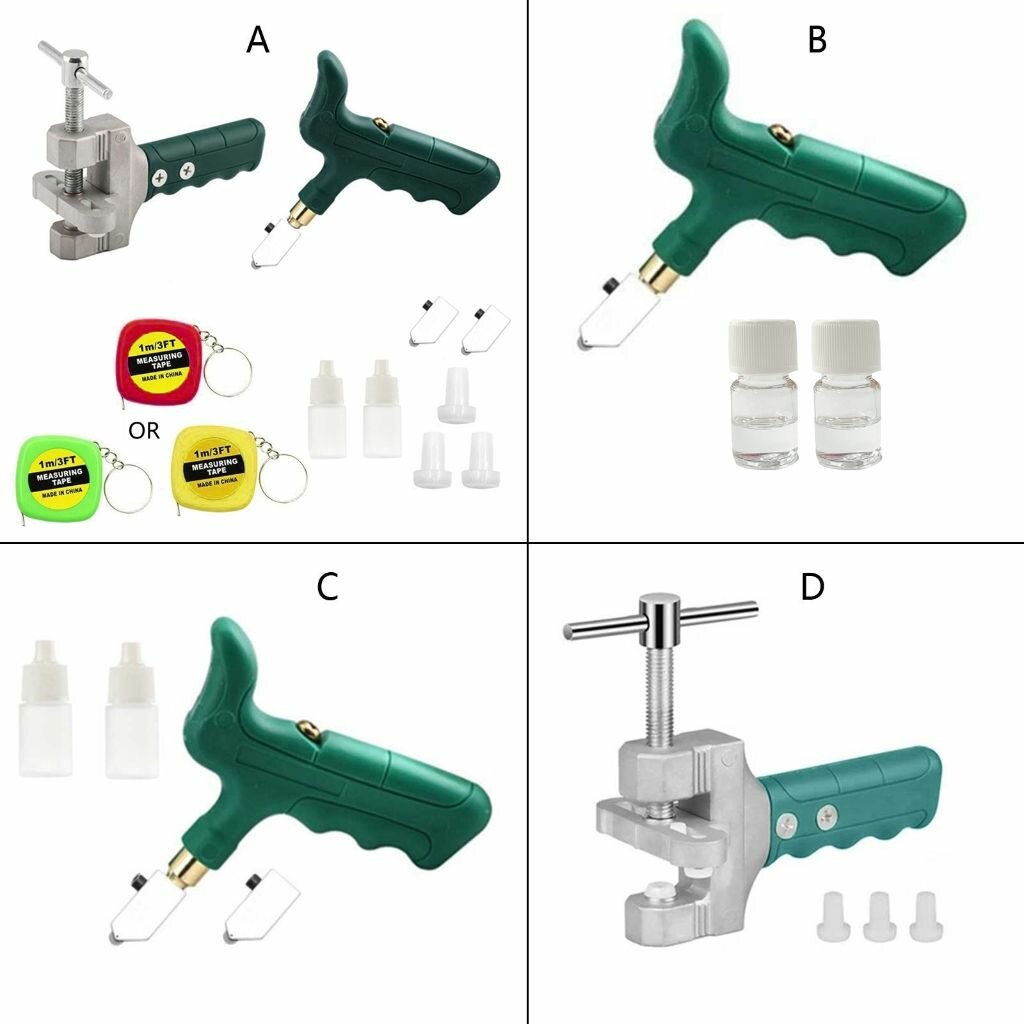 A

1m/3FT
MEASURING TAPE
MADE IN CHINA

OR

1m/3FT
MEASURING TAPE
MADE IN CHINA

1m/3FT
MEASURING TAPE
MADE IN CHINA

B

C

D