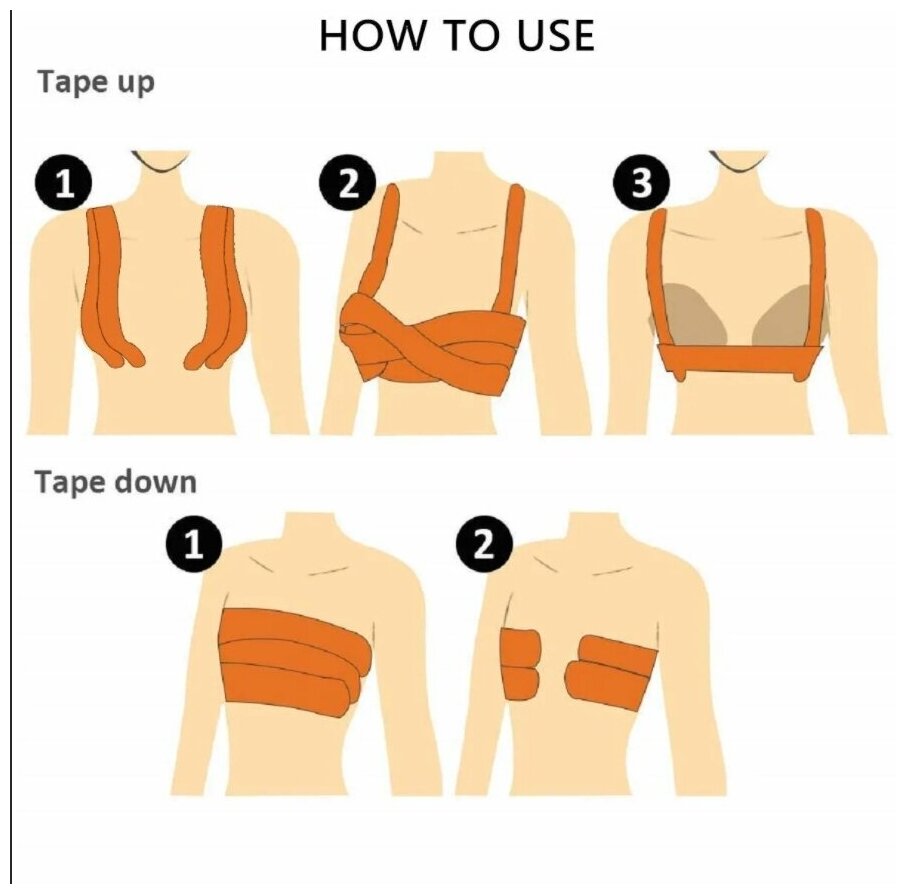 HOW TO USE

Tape up

1

2

3

Tape down

1

2