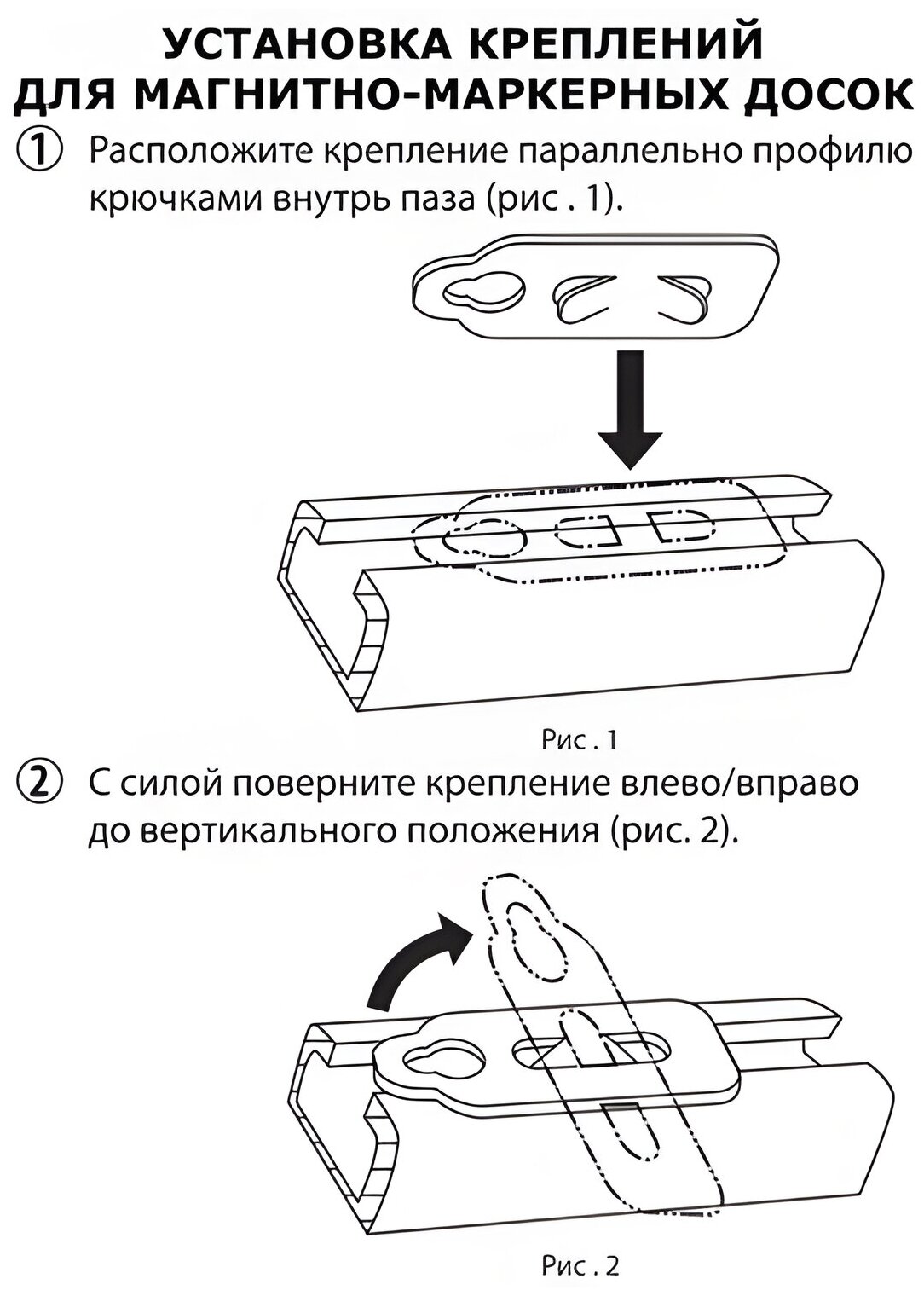 УСТАНОВКА КРЕПЛЕНИЙ ДЛЯ МАГНИТНО-МАРКЕРНЫХ ДОСОК

① Расположите крепление параллельно профилю крючками внутрь паза (рис . 1).

Рис . 1

② С силой поверните крепление влево/вправо до вертикального положения (рис. 2).

Рис . 2