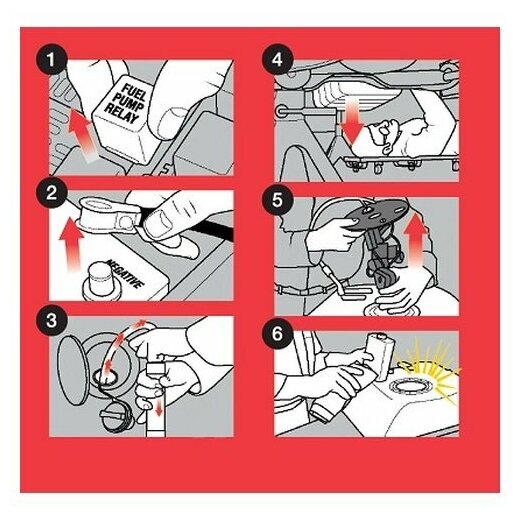 1
FUEL PUMP RELAY
2
NEGATIVE
3
4
5
6