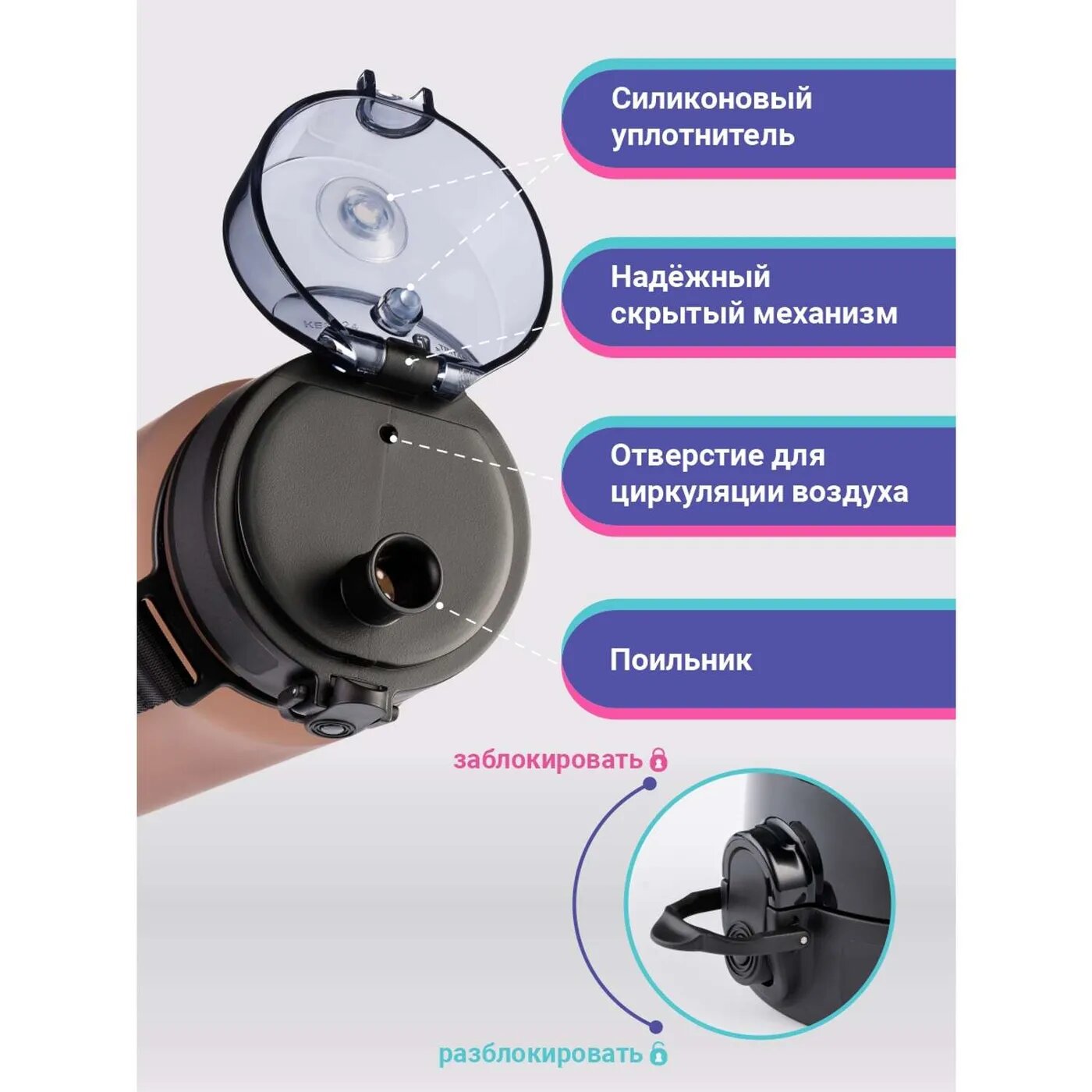 Силиконовый уплотнитель

Надёжный скрытый механизм

Отверстие для циркуляции воздуха

Поильник

заблокировать

разблокировать