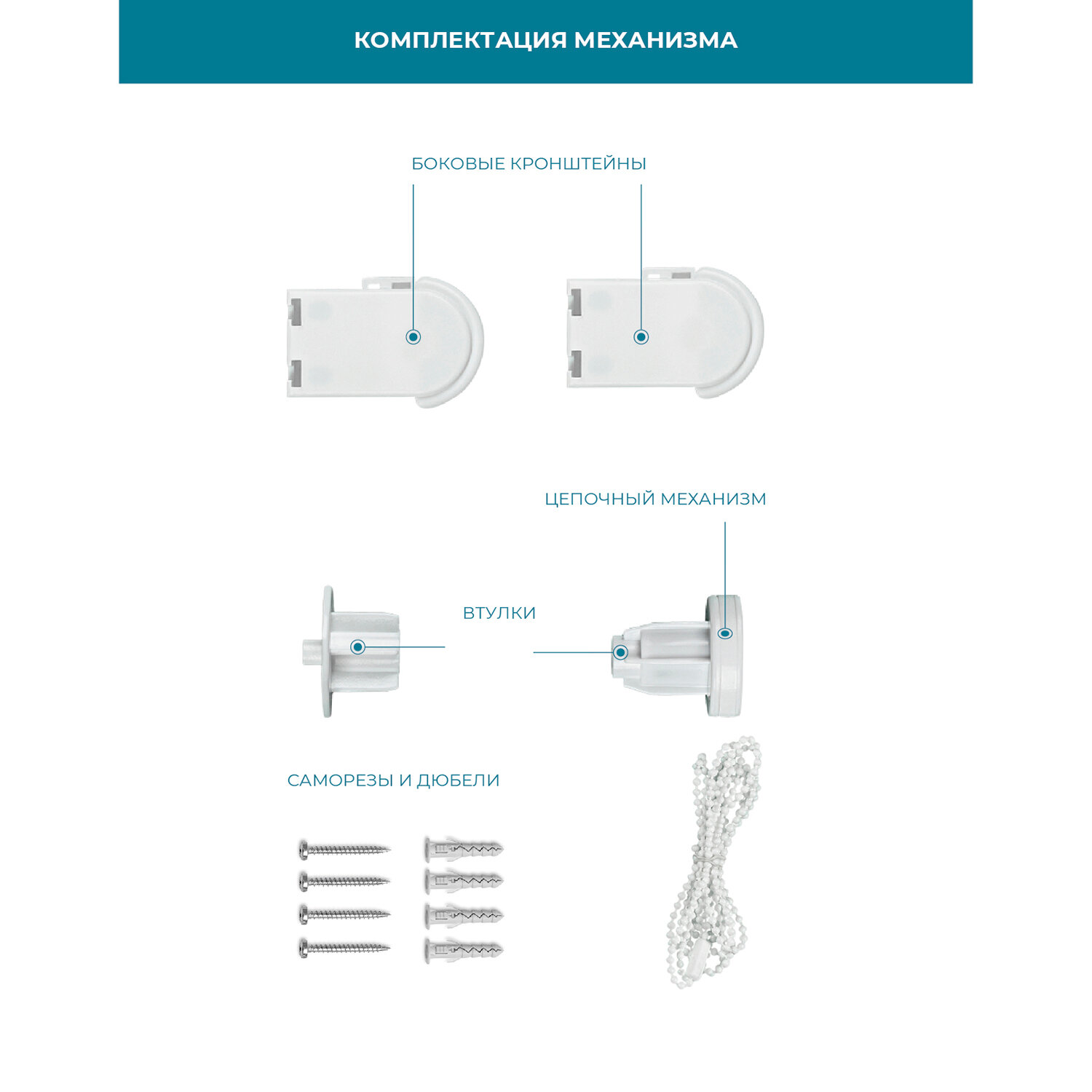 КОМПЛЕКТАЦИЯ МЕХАНИЗМА

БОКОВЫЕ КРОНШТЕЙНЫ

ЦЕПОЧНЫЙ МЕХАНИЗМ

ВТУЛКИ

САМОРЕЗЫ И ДЮБЕЛИ