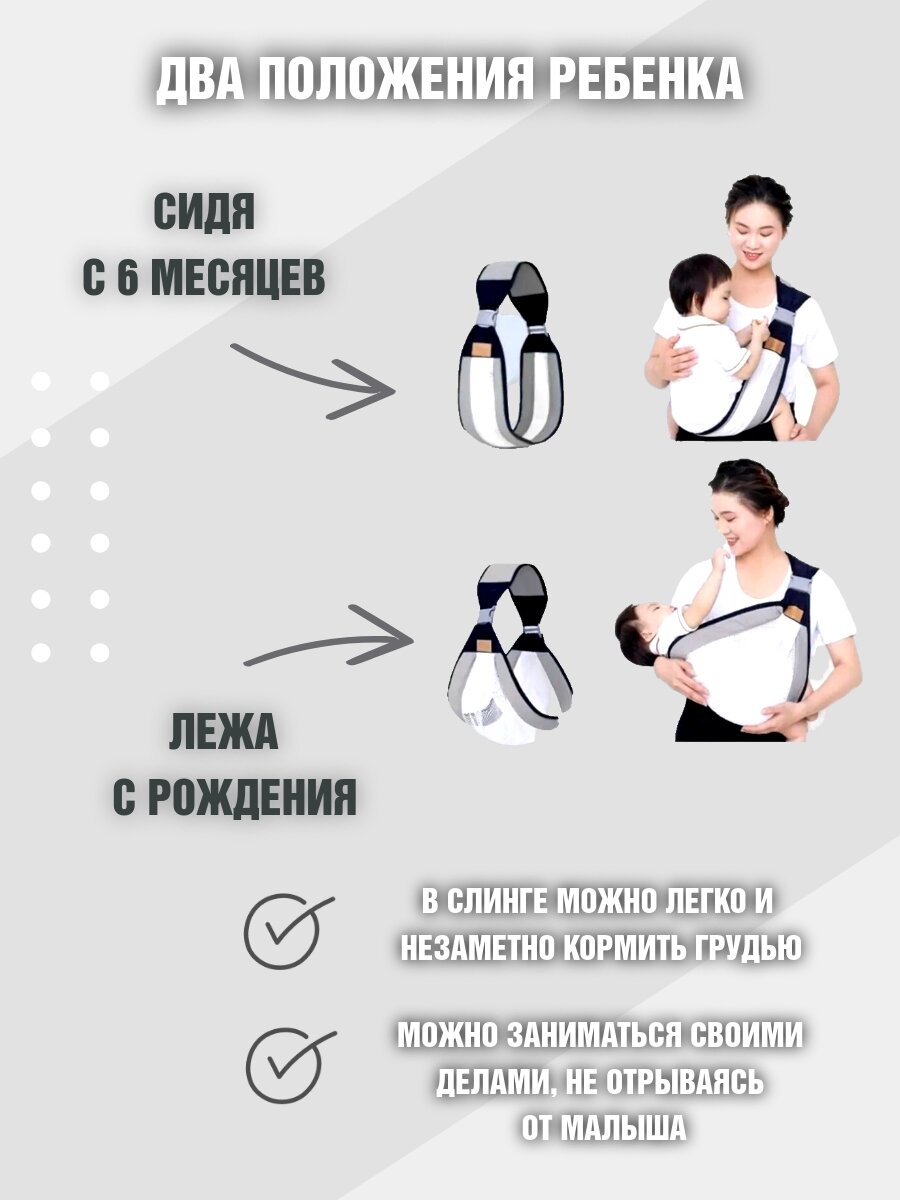 ДВА ПОЛОЖЕНИЯ РЕБЕНКА

СИДЯ
С 6 МЕСЯЦЕВ

ЛЕЖА
С РОЖДЕНИЯ

В СЛИНГЕ МОЖНО ЛЕГКО И НЕЗАМЕТНО КОРМИТЬ ГРУДЬЮ

МОЖНО ЗАНИМАТЬСЯ СВОИМИ ДЕЛАМИ, НЕ ОТРЫВАЯСЬ ОТ МАЛЫША