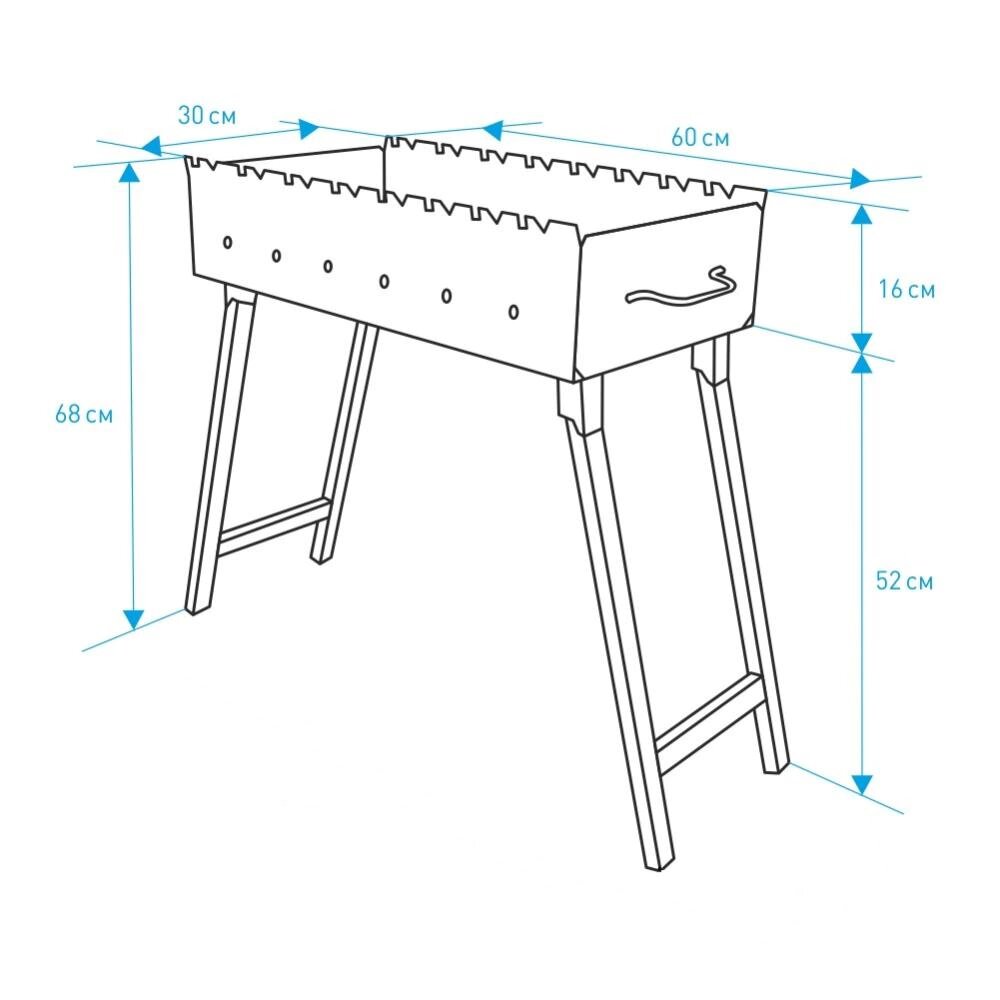 30 см

60 см

16 см

68 см

52 см