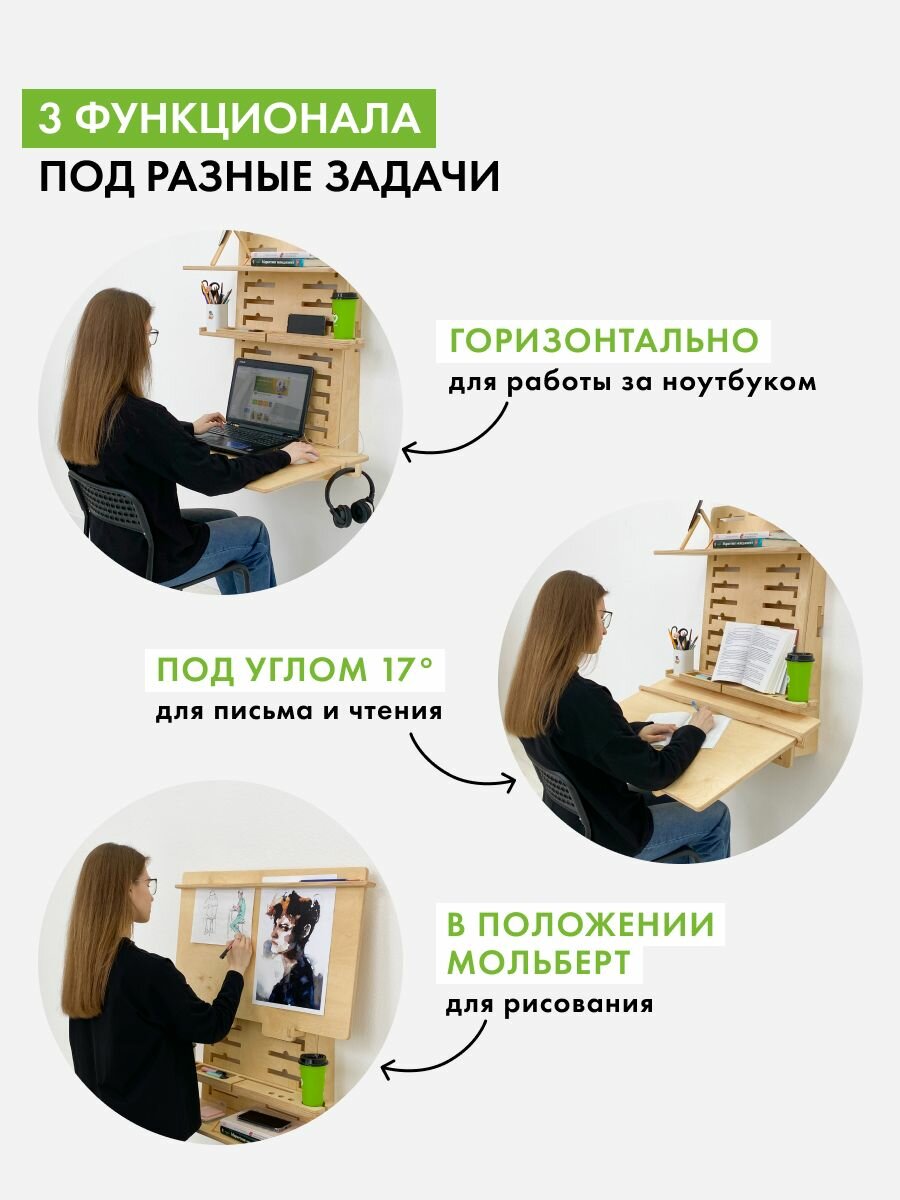 3 ФУНКЦИОНАЛА
ПОД РАЗНЫЕ ЗАДАЧИ

ГОРИЗОНТАЛЬНО
для работы за ноутбуком

ПОД УГЛОМ 17°
для письма и чтения

В ПОЛОЖЕНИИ
МОЛЬБЕРТ
для рисования