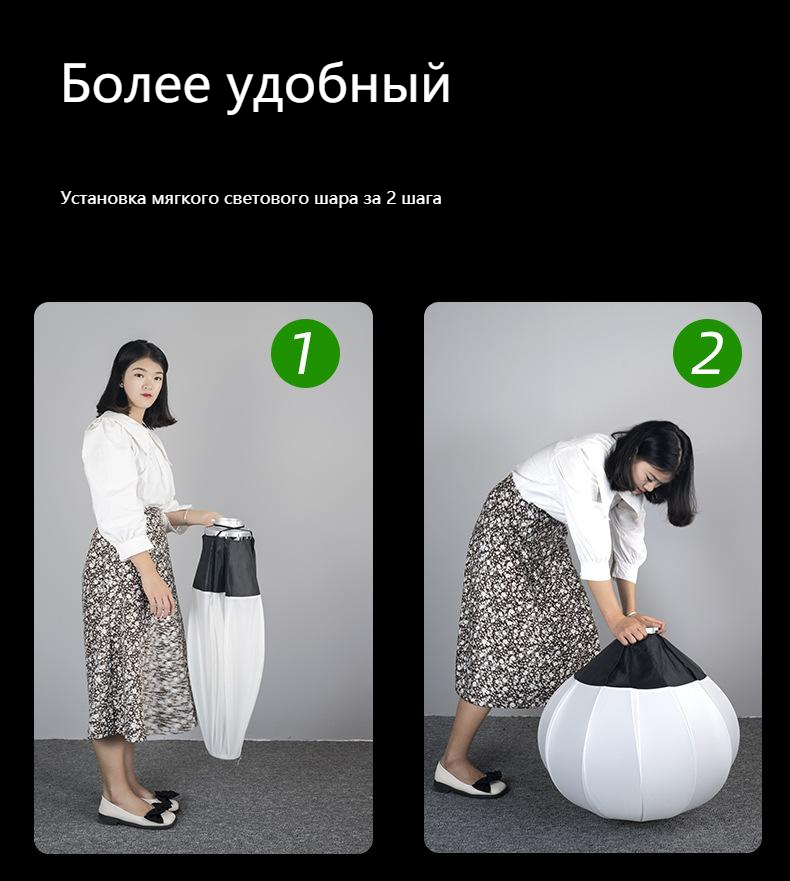 Более удобный

Установка мягкого светового шара за 2 шага

1

2