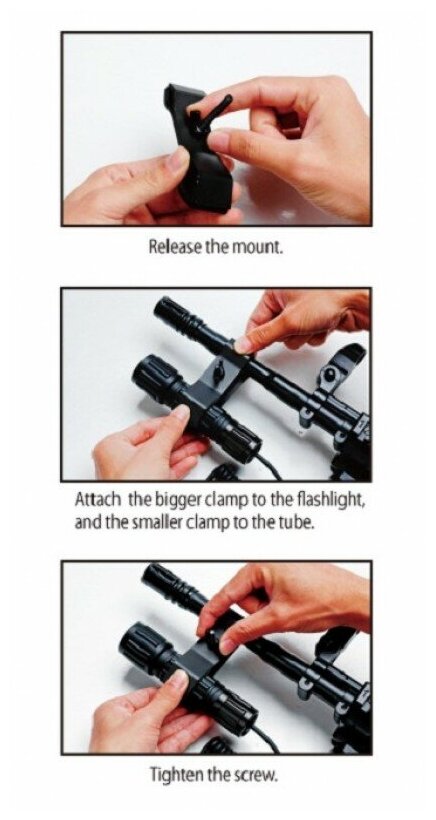 Release the mount.

Attach the bigger clamp to the flashlight, and the smaller clamp to the tube.

Tighten the screw.