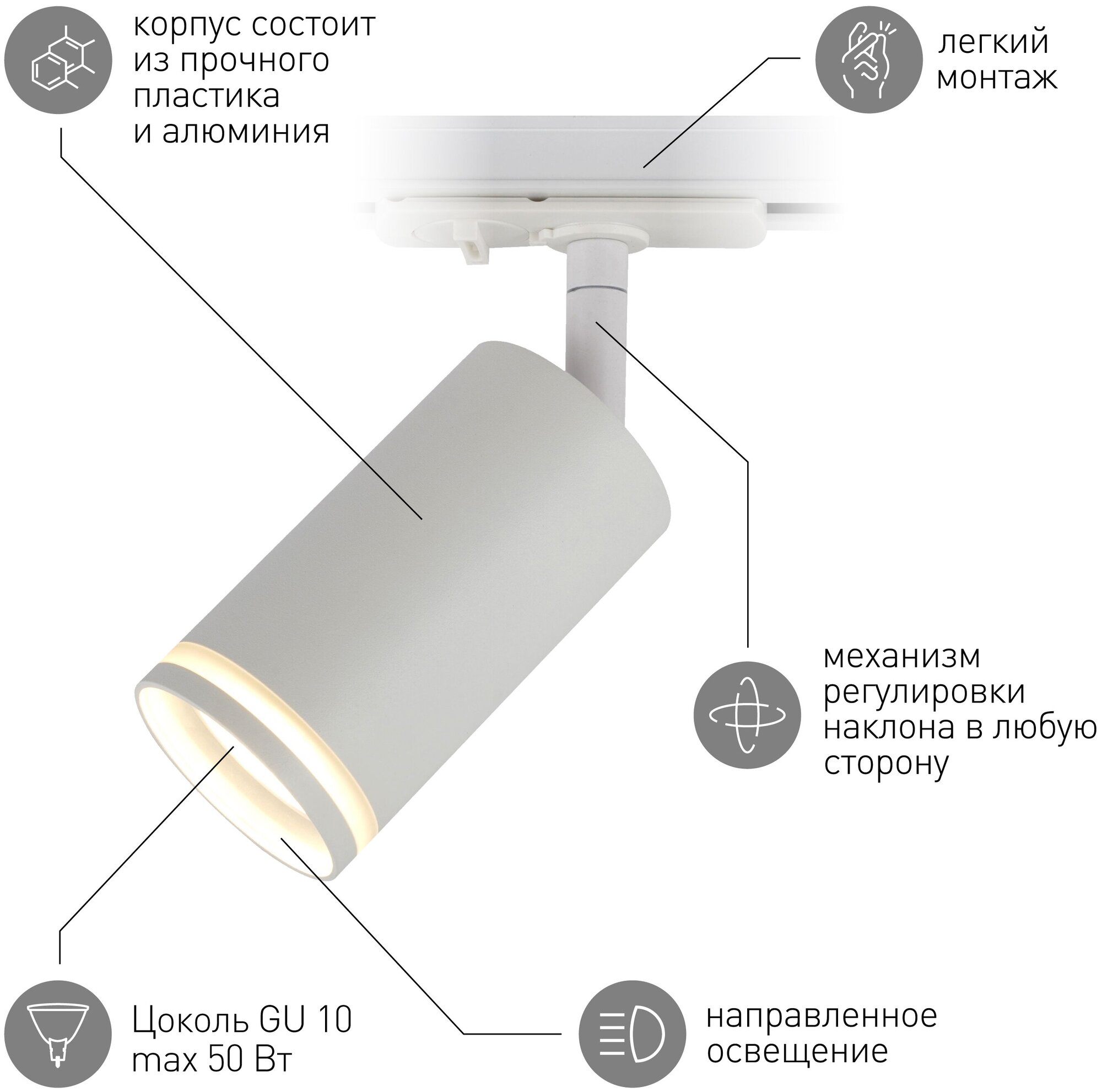 корпус состоит из прочного пластика и алюминия

легкий монтаж

механизм регулировки наклона в любую сторону

Цоколь GU 10 max 50 Вт

направленное освещение