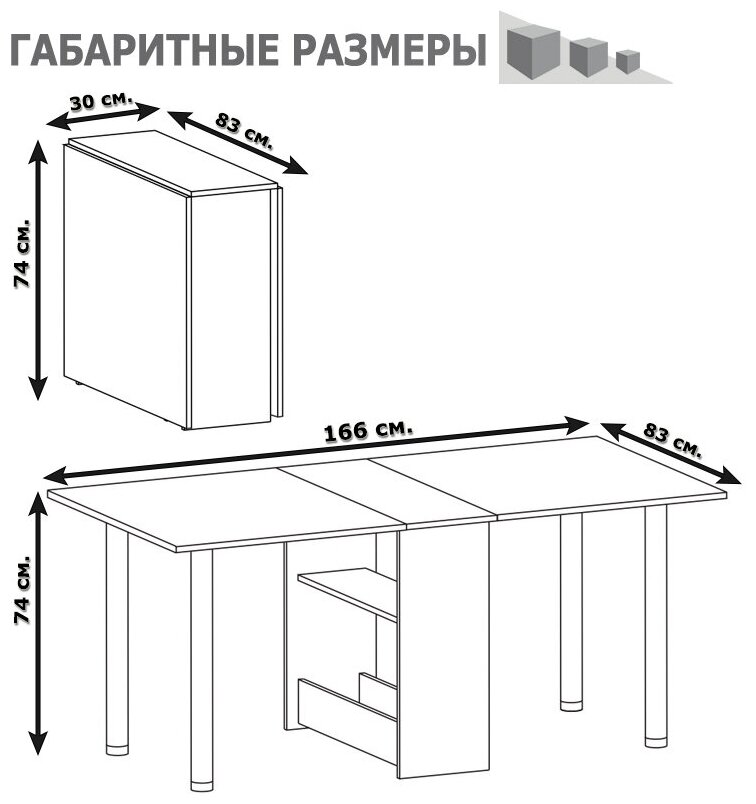 ГАБАРИТНЫЕ РАЗМЕРЫ

30 см.

83 см.

74 см.

166 см.

83 см.

74 см.