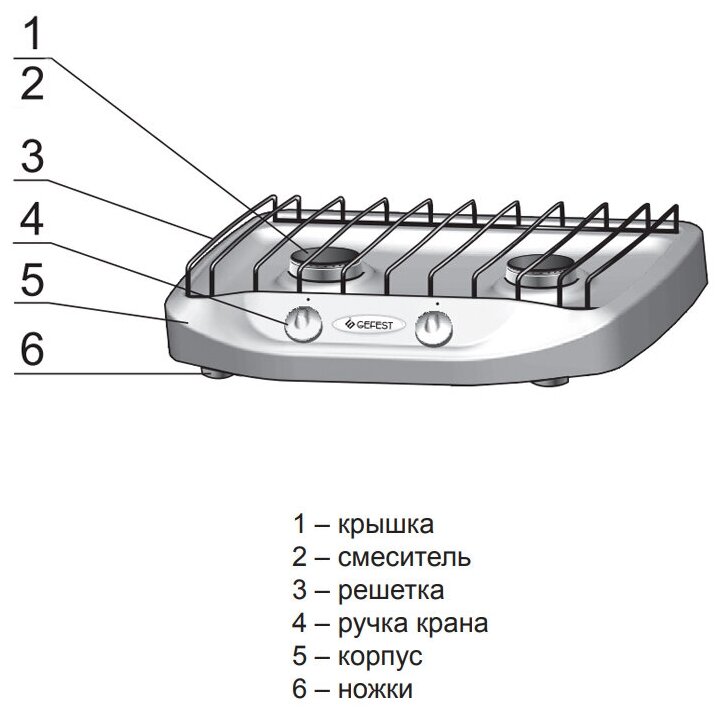 1
2
3
4
5
6

GEFEST

1 – крышка
2 – смеситель
3 – решетка
4 – ручка крана
5 – корпус
6 – ножки