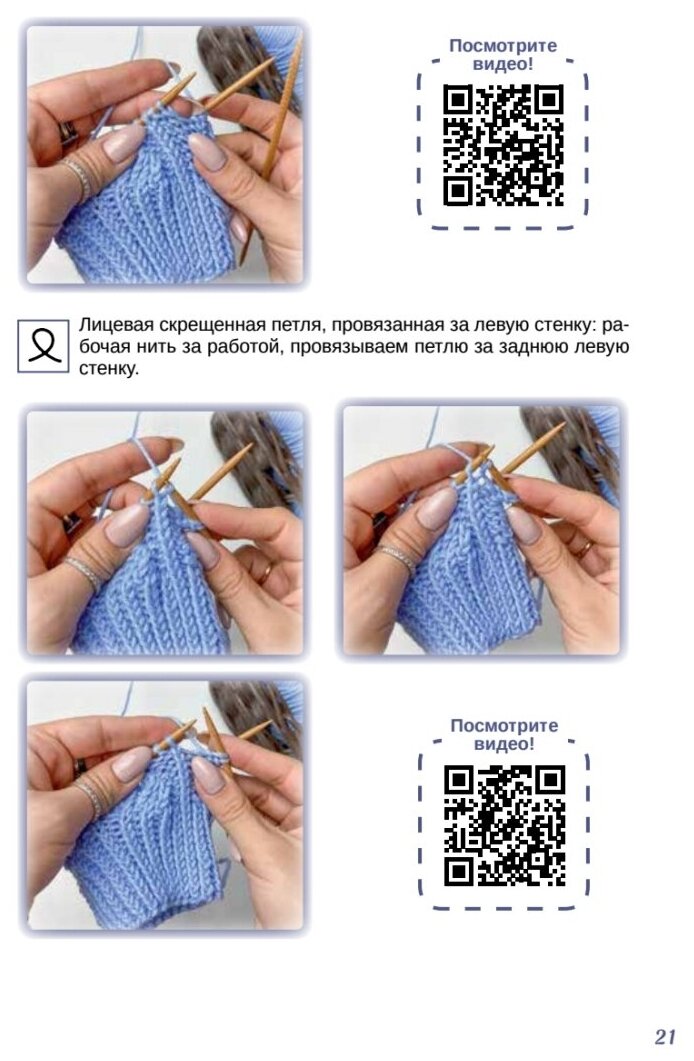 Посмотрите видео!

Лицевая скрещенная петля, провязанная за левую стенку: рабочая нить за работой, провязываем петлю за заднюю левую стенку.

Посмотрите видео!

21