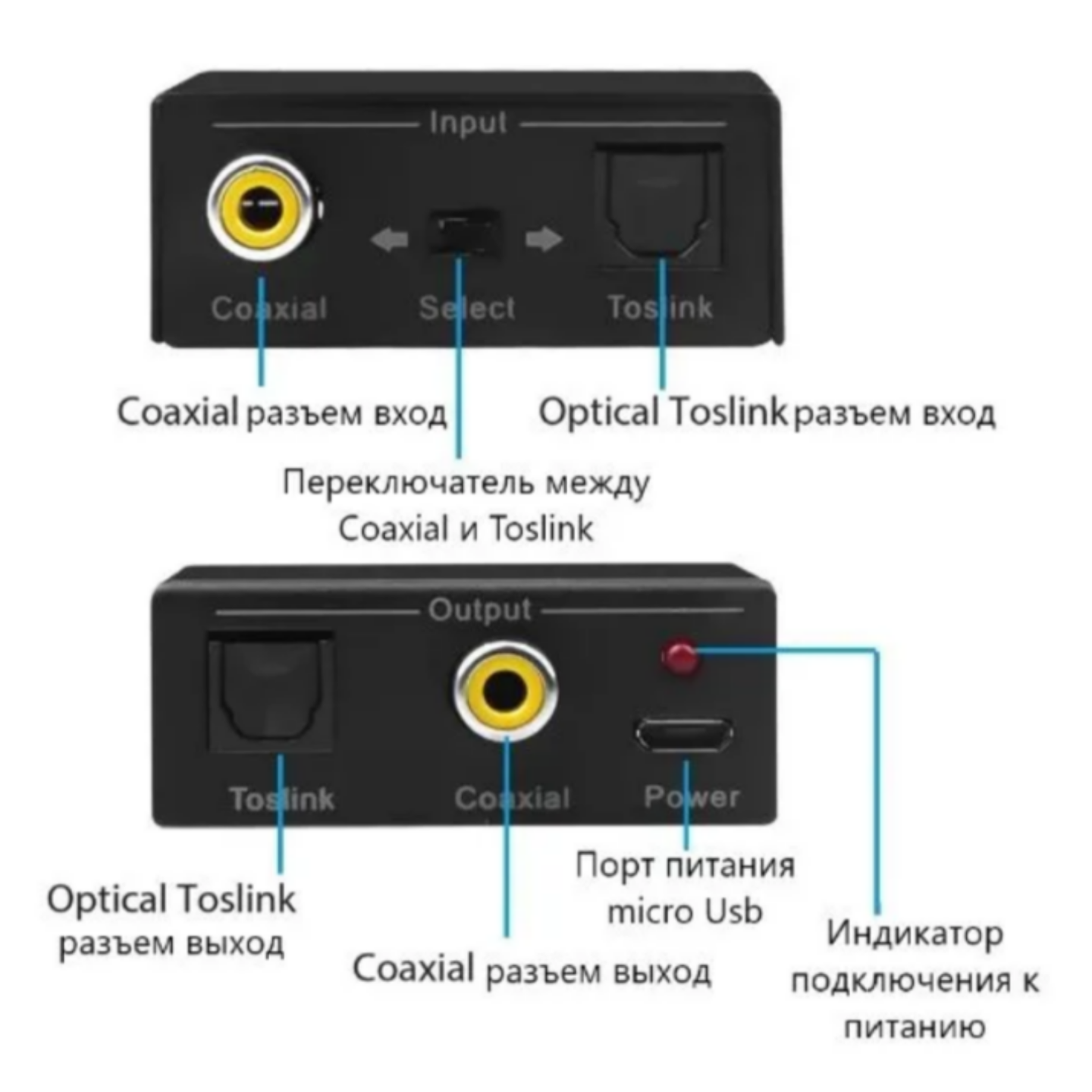 Input

Coaxial

Select

Toslink

Coaxial разъем вход

Optical Toslink разъем вход

Переключатель между Coaxial и Toslink

Output

Toslink

Coaxial

Power

Optical Toslink разъем выход

Coaxial разъем выход

Порт питания micro Usb

Индикатор подключения к питанию