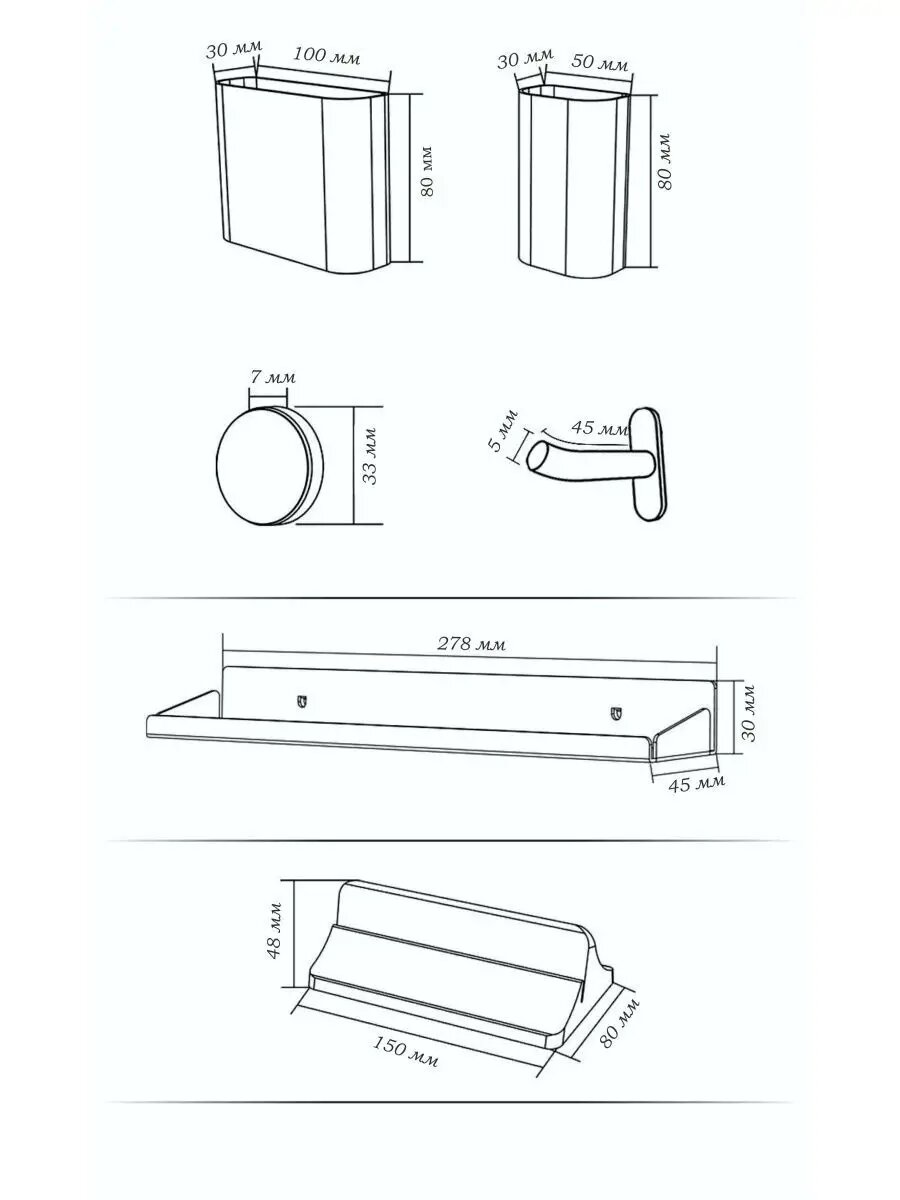 30 мм
100 мм
80 мм
30 мм
50 мм
80 мм
7 мм
33 мм
5 мм
45 мм
278 мм
30 мм
45 мм
48 мм
150 мм
80 мм