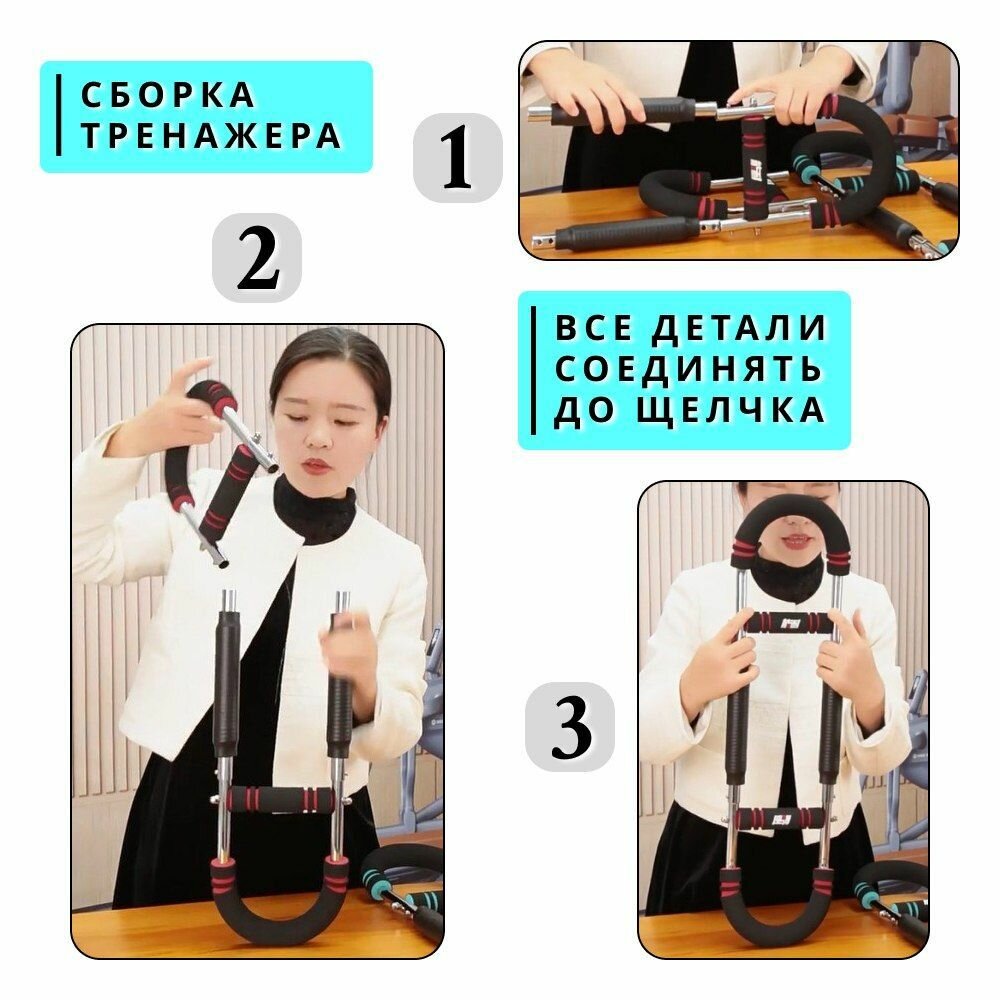 СБОРКА ТРЕНАЖЕРА

1

2

ВСЕ ДЕТАЛИ СОЕДИНЯТЬ ДО ЩЕЛЧКА

3