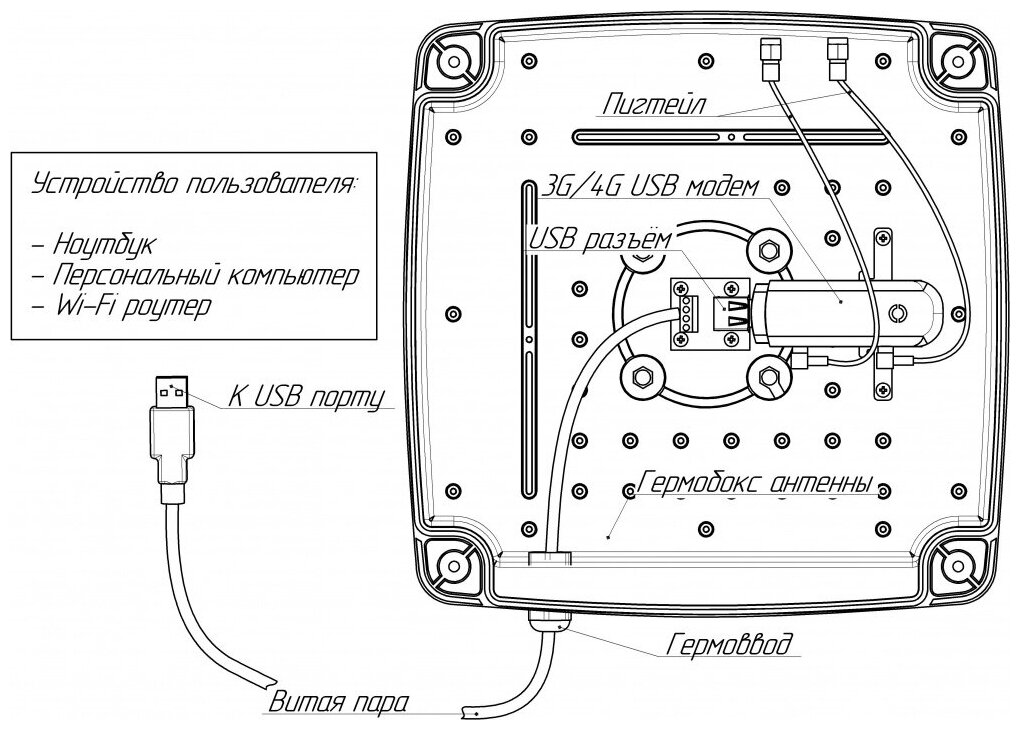 Устройство пользователя:

– Ноутбук
– Персональный компьютер
– Wi-Fi роутер

Пигтейл

3G/4G USB модем

USB разъём

К USB порту

Гермобокс антенны

Гермоввод

Витая пара