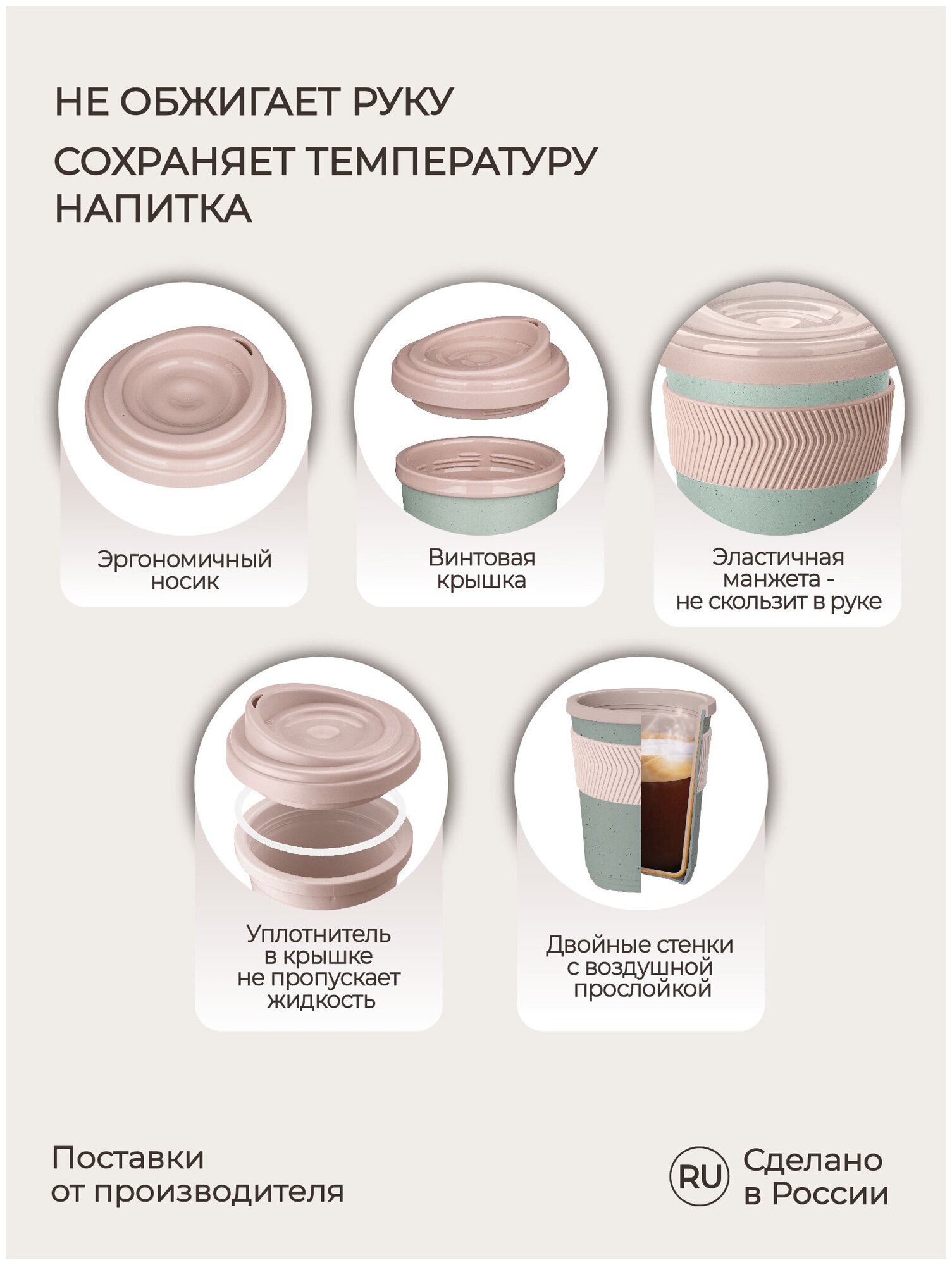 НЕ ОБЖИГАЕТ РУКУ

СОХРАНЯЕТ ТЕМПЕРАТУРУ НАПИТКА

Эргономичный носик

Винтовая крышка

Эластичная манжета - не скользит в руке

Уплотнитель в крышке не пропускает жидкость

Двойные стенки с воздушной прослойкой

Поставки от производителя

RU Сделано в России