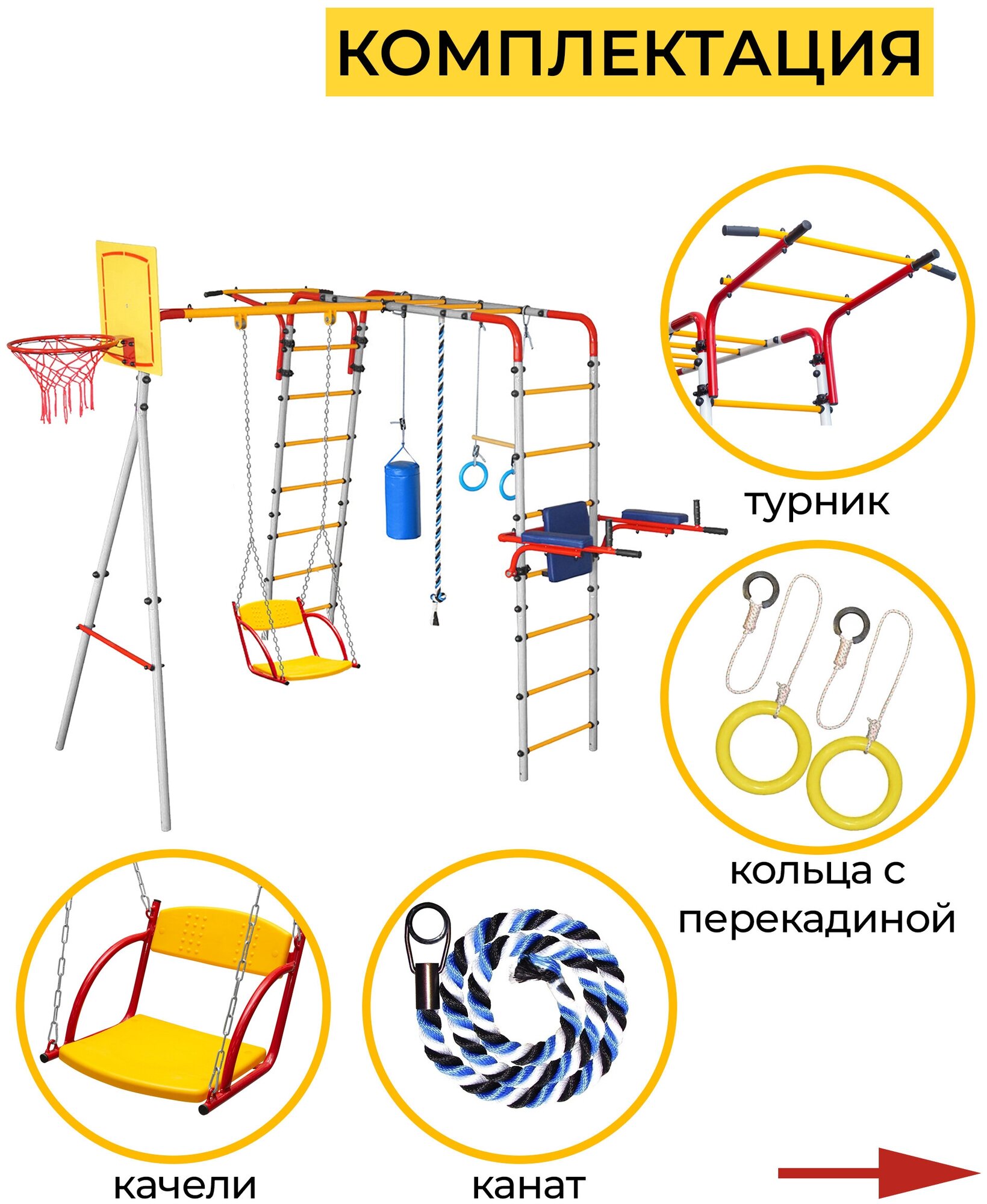 КОМПЛЕКТАЦИЯ

турник

кольца с перекадиной

качели

канат