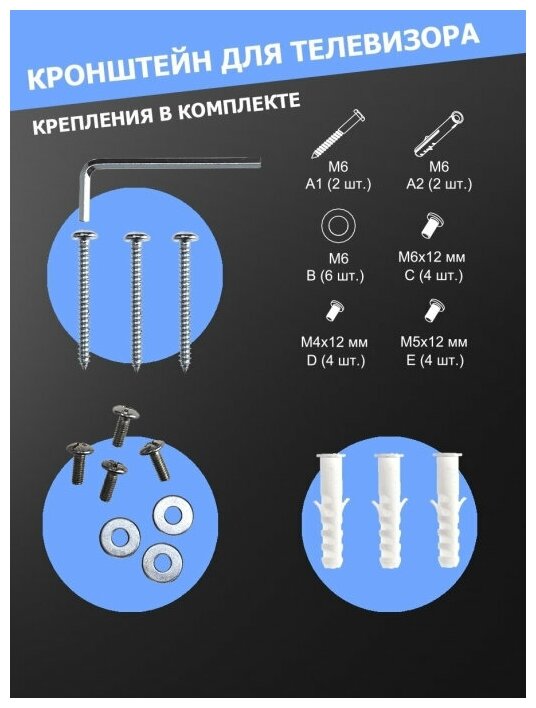 КРОНШТЕЙН ДЛЯ ТЕЛЕВИЗОРА

КРЕПЛЕНИЯ В КОМПЛЕКТЕ

M6
A1 (2 шт.)

M6
A2 (2 шт.)

M6
B (6 шт.)

M6x12 мм
C (4 шт.)

M4x12 мм
D (4 шт.)

M5x12 мм
E (4 шт.)