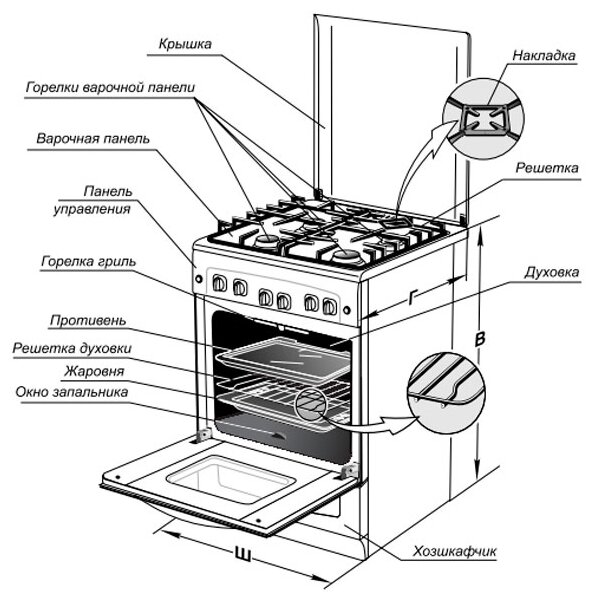 Крышка
Горелки варочной панели
Варочная панель
Панель управления
Горелка гриль
Противень
Решетка духовки
Жаровня
Окно запальника
Накладка
Решетка
Духовка
Г
В
Ш
Хозшкафчик