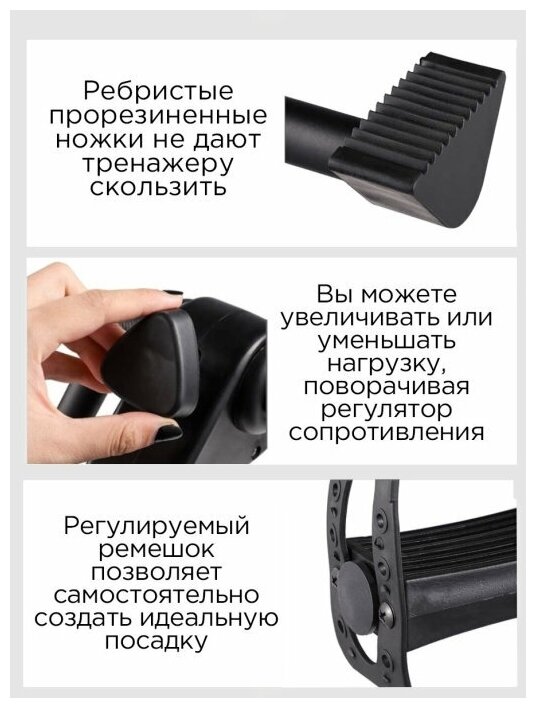 Ребристые прорезиненные ножки не дают тренажеру скользить

Вы можете увеличивать или уменьшать нагрузку, поворачивая регулятор сопротивления

Регулируемый ремешок позволяет самостоятельно создать идеальную посадку