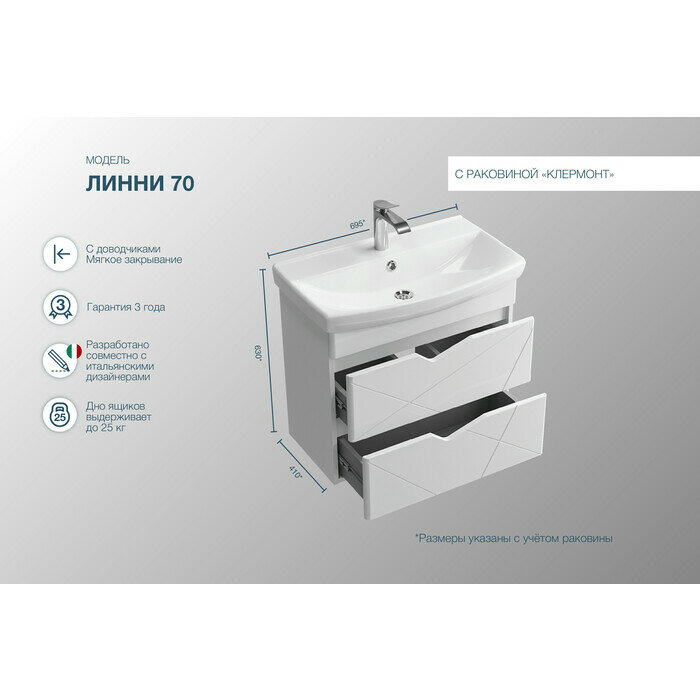 МОДЕЛЬ
ЛИННИ 70

С РАКОВИНОЙ «КЛЕРМОНТ»

С доводчиками
Мягкое закрывание

3

Гарантия 3 года

Разработано совместно с итальянскими дизайнерами

25

Дно ящиков выдерживает до 25 кг

695*

630*

410*

*Размеры указаны с учётом раковины