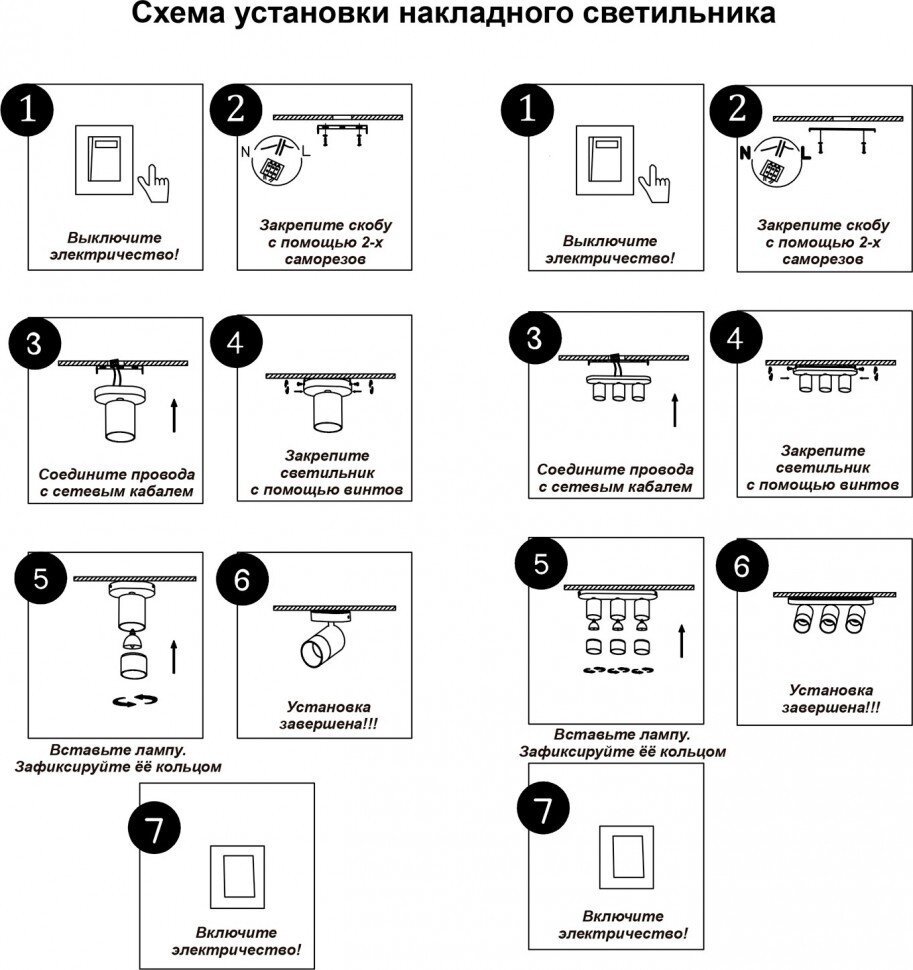 Схема установки накладного светильника

1
Выключите электричество!

2
N L
Закрепите скобу с помощью 2-х саморезов

3
Соедините провода с сетевым кабалем

4
Закрепите светильник с помощью винтов

5
Вставьте лампу. Зафиксируйте её кольцом

6
Установка завершена!!!

7
Включите электричество!

1
Выключите электричество!

2
N L
Закрепите скобу с помощью 2-х саморезов

3
Соедините провода с сетевым кабалем

4
Закрепите светильник с помощью винтов

5
Вставьте лампу. Зафиксируйте её кольцом

6
Установка завершена!!!

7
Включите электричество!