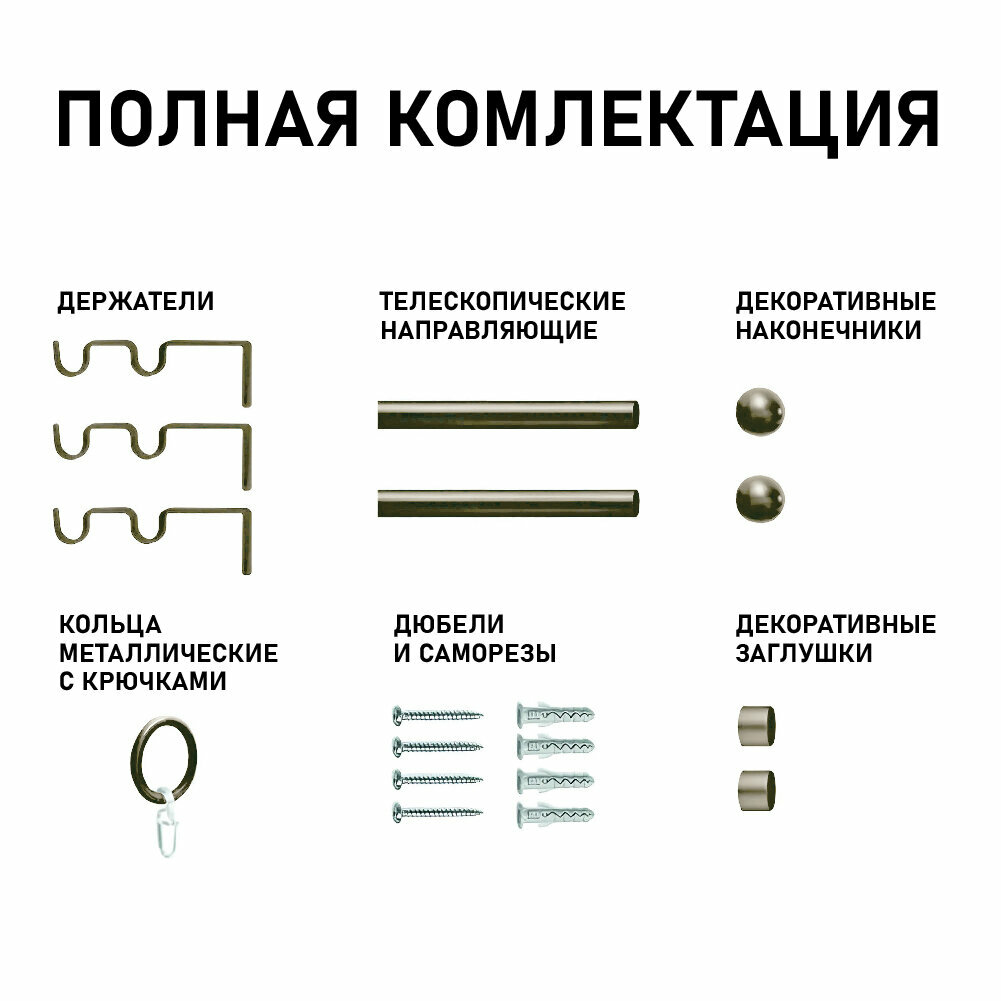 ПОЛНАЯ КОМЛЕКТАЦИЯ

ДЕРЖАТЕЛИ

ТЕЛЕСКОПИЧЕСКИЕ НАПРАВЛЯЮЩИЕ

ДЕКОРАТИВНЫЕ НАКОНЕЧНИКИ

КОЛЬЦА МЕТАЛЛИЧЕСКИЕ С КРЮЧКАМИ

ДЮБЕЛИ И САМОРЕЗЫ

ДЕКОРАТИВНЫЕ ЗАГЛУШКИ