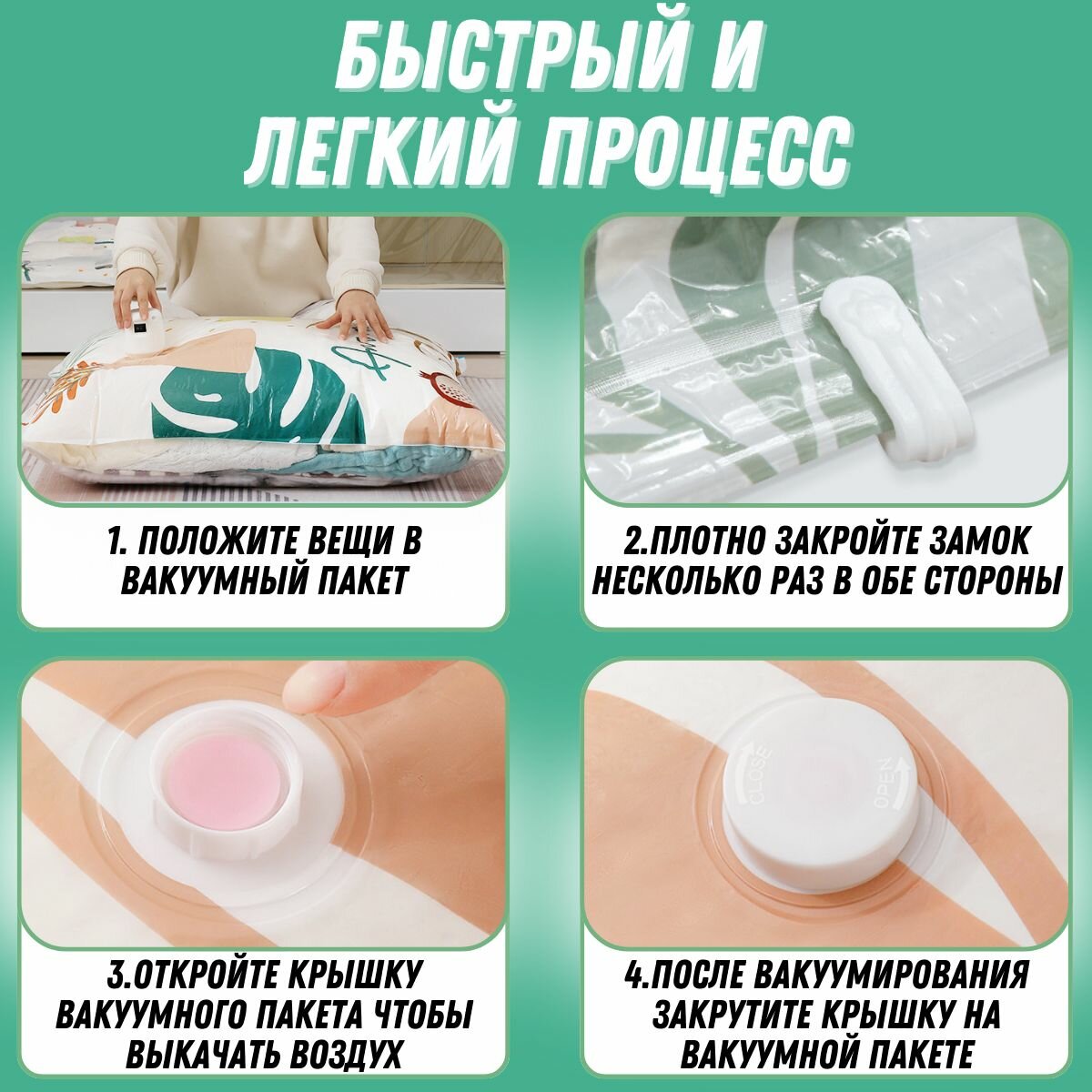 БЫСТРЫЙ И ЛЕГКИЙ ПРОЦЕСС

1. ПОЛОЖИТЕ ВЕЩИ В ВАКУУМНЫЙ ПАКЕТ

2.ПЛОТНО ЗАКРОЙТЕ ЗАМОК НЕСКОЛЬКО РАЗ В ОБЕ СТОРОНЫ

3.ОТКРОЙТЕ КРЫШКУ ВАКУУМНОГО ПАКЕТА ЧТОБЫ ВЫКАЧАТЬ ВОЗДУХ

CLOSE
OPEN

4.ПОСЛЕ ВАКУУМИРОВАНИЯ ЗАКРУТИТЕ КРЫШКУ НА ВАКУУМНОЙ ПАКЕТЕ