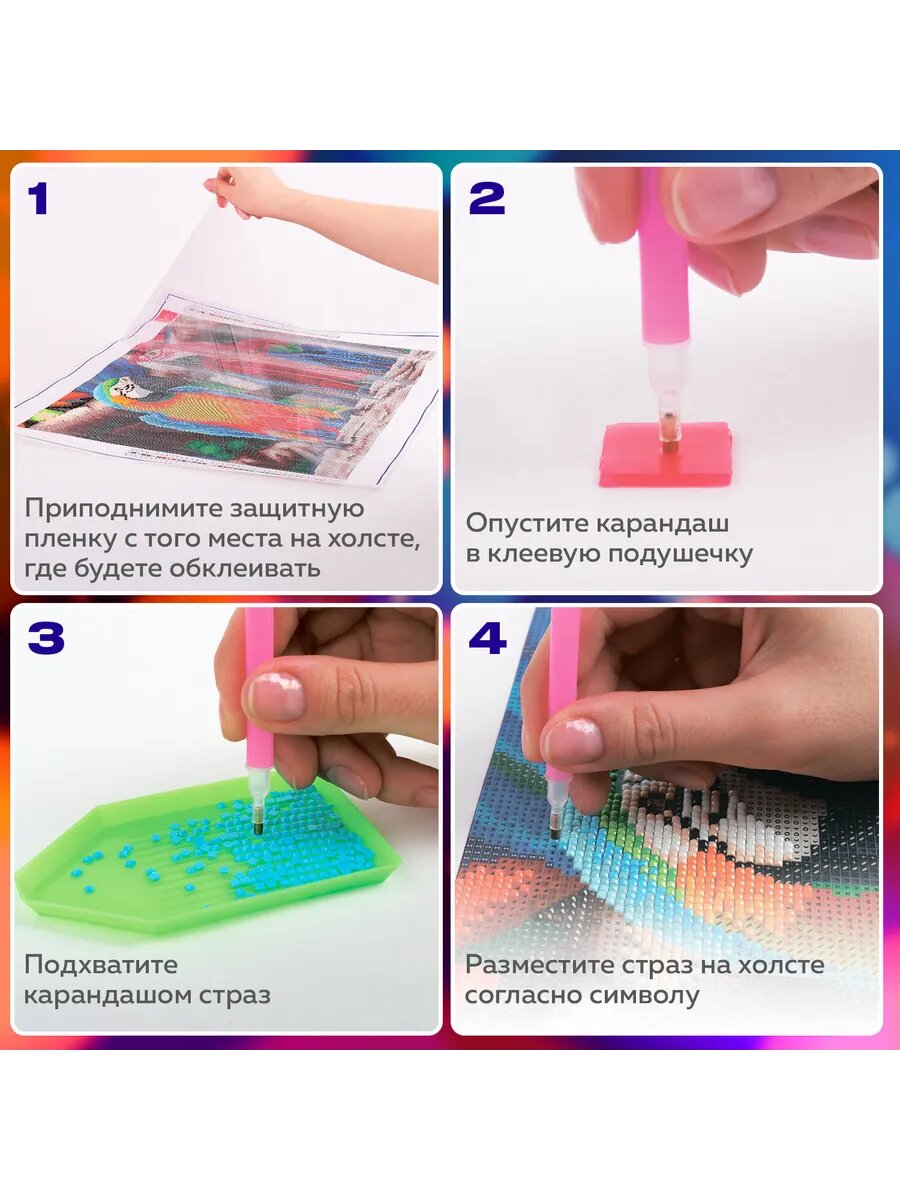 1

Приподнимите защитную пленку с того места на холсте, где будете обклеивать

2

Опустите карандаш в клеевую подушечку

3

Подхватите карандашом страз

4

Разместите страз на холсте согласно символу