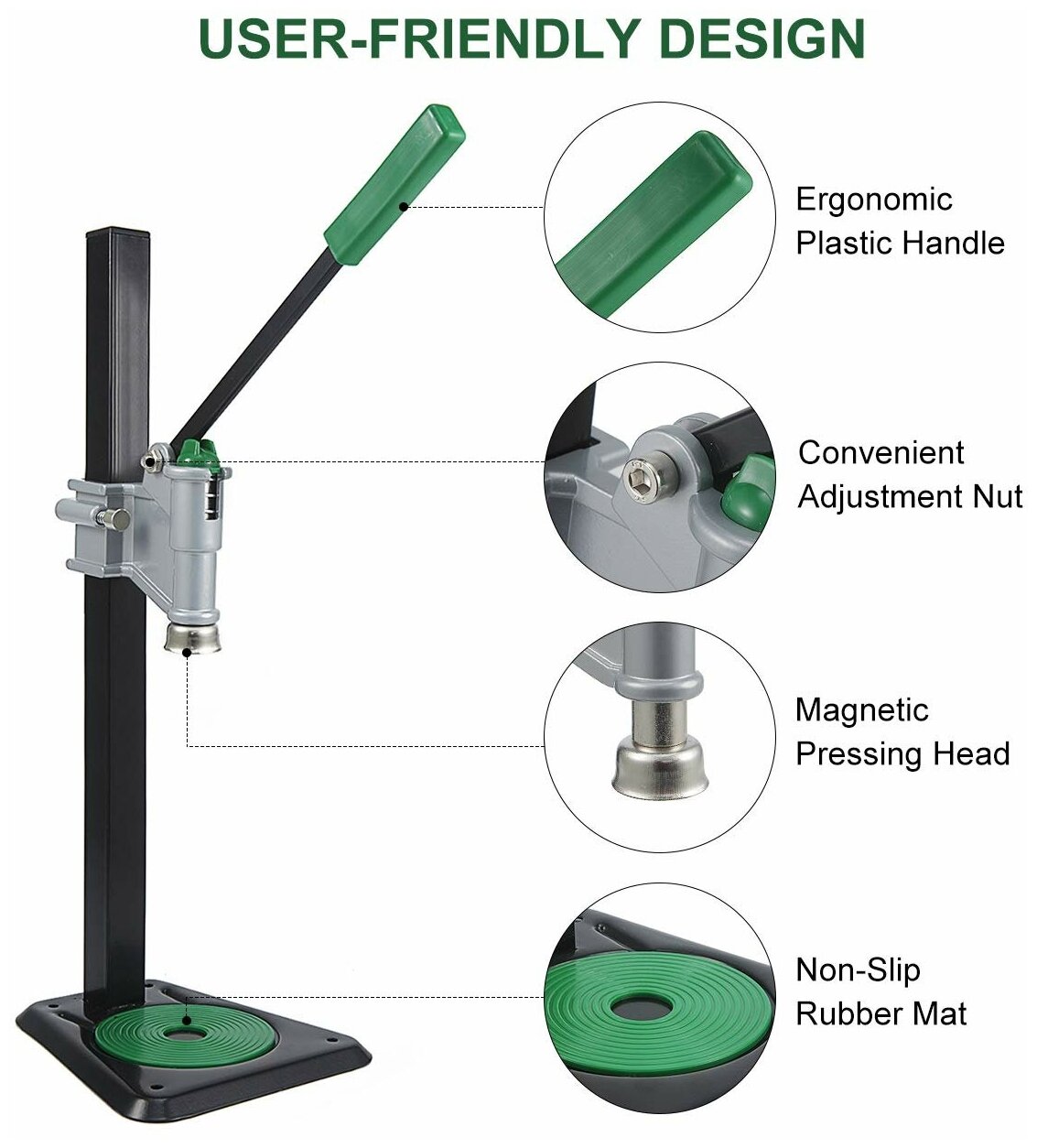 USER-FRIENDLY DESIGN

Ergonomic Plastic Handle

Convenient Adjustment Nut

Magnetic Pressing Head

Non-Slip Rubber Mat