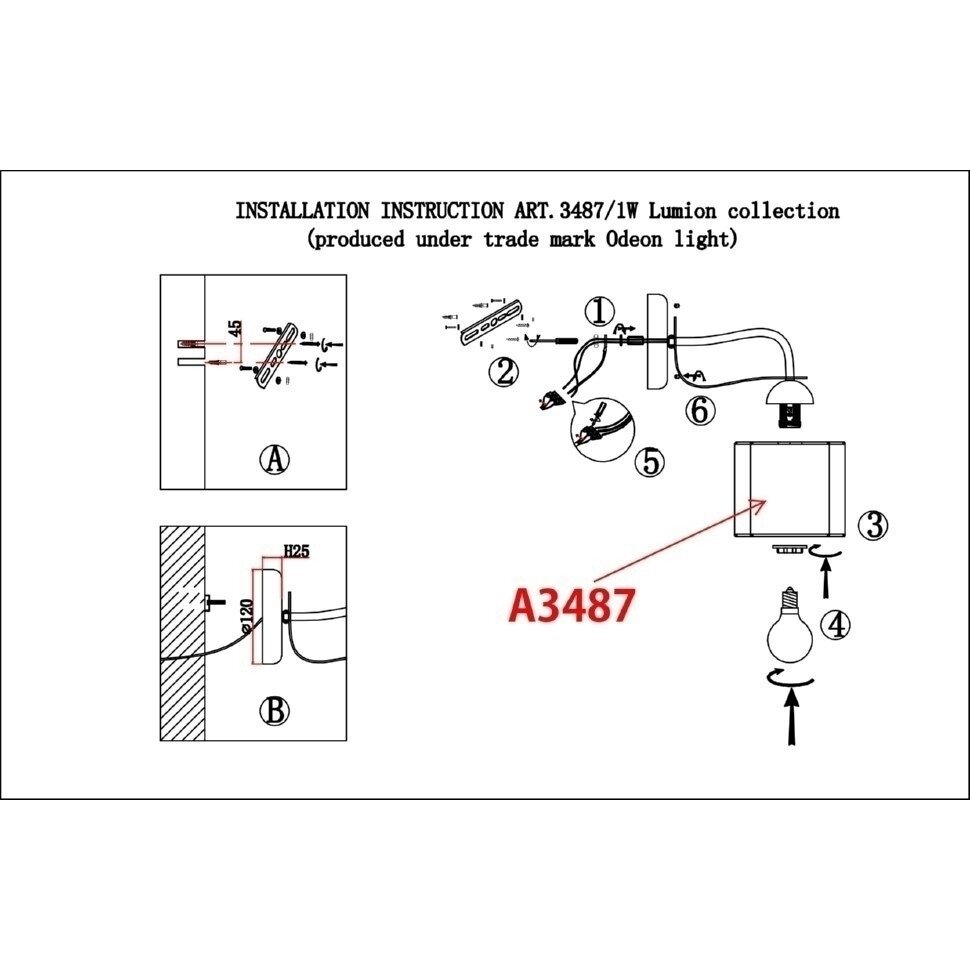 INSTALLATION INSTRUCTION ART.3487/1W Lumion collection
(produced under trade mark Odeon light)

45

Ⓐ

H25

⌀120

Ⓑ

①

②

⑥

⑤

③

A3487

④