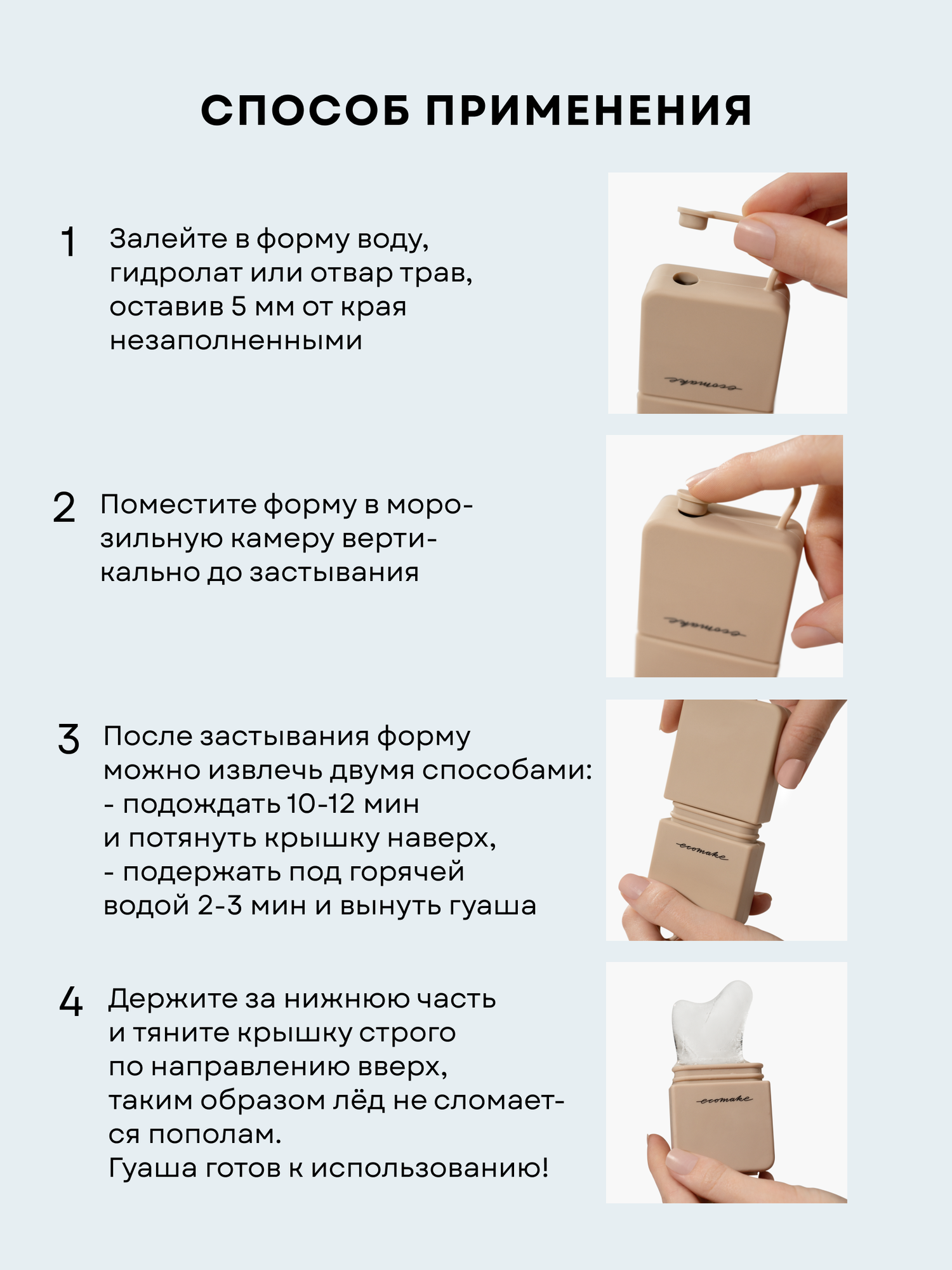 СПОСОБ ПРИМЕНЕНИЯ

1 Залейте в форму воду, гидролат или отвар трав, оставив 5 мм от края незаполненными

ecomake

2 Поместите форму в морозильную камеру вертикально до застывания

ecomake

3 После застывания форму можно извлечь двумя способами:
- подождать 10-12 мин и потянуть крышку наверх,
- подержать под горячей водой 2-3 мин и вынуть гуаша

ecomake

4 Держите за нижнюю часть и тяните крышку строго по направлению вверх, таким образом лёд не сломается пополам.
Гуаша готов к использованию!

ecomake