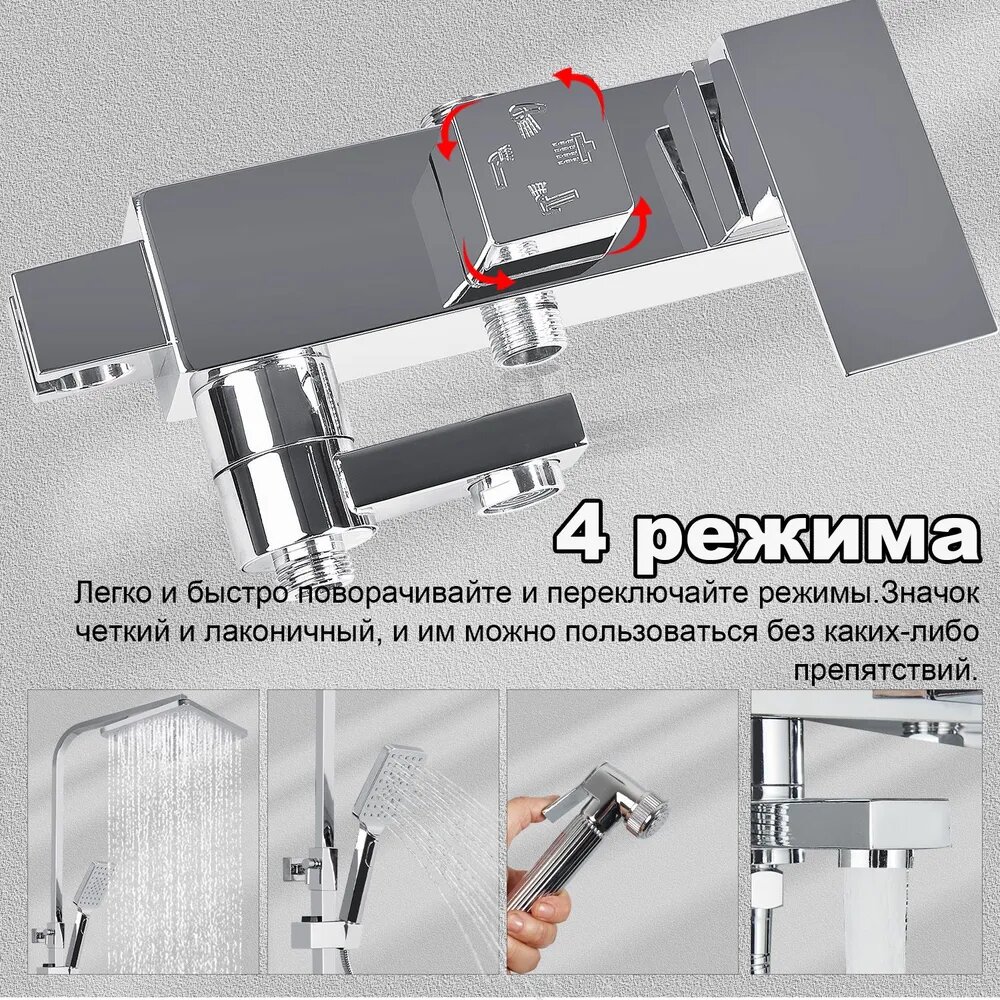 4 режима

Легко и быстро поворачивайте и переключайте режимы.Значок четкий и лаконичный, и им можно пользоваться без каких-либо препятствий.